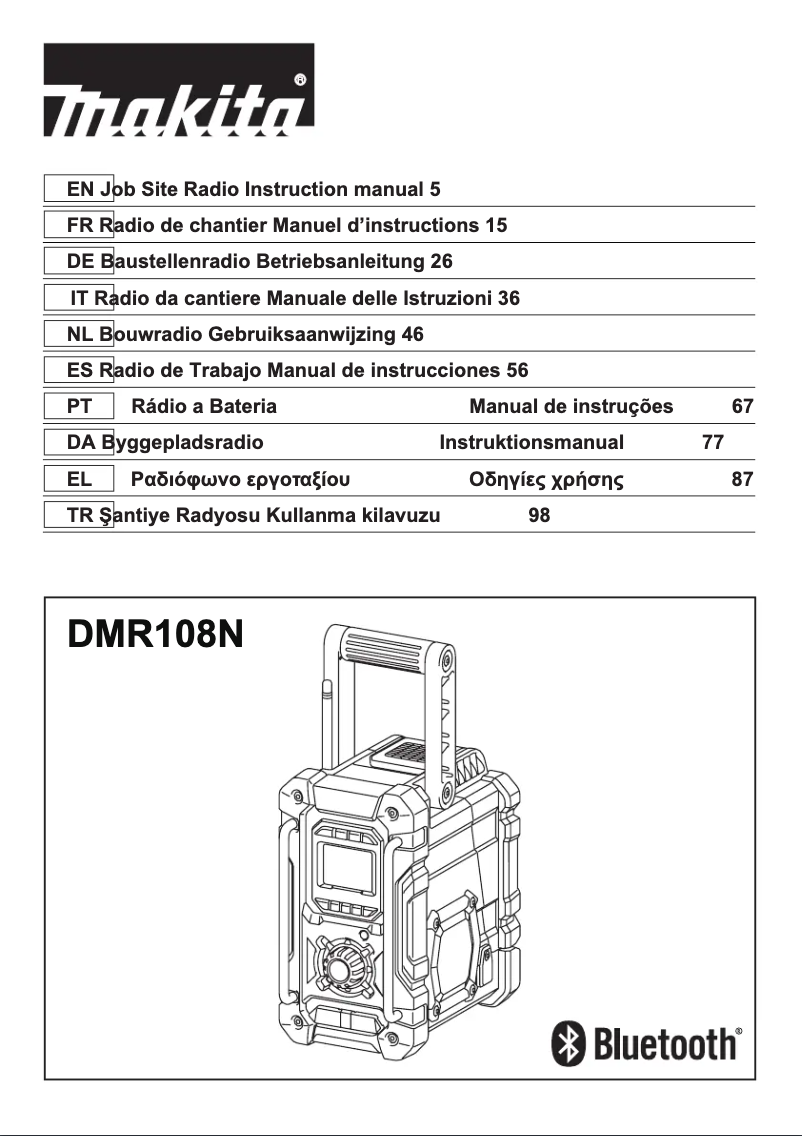 makita®

EN Job Site Radio Instruction manual 5
FR Radio de chantier Manuel d'instructions 15
DE Baustellenradio Betriebsanleitung 26
IT Radio da cantiere Manuale delle Istruzioni 36
NL Bouwradio Gebruiksaanwijzing 46
ES Radio de Trabajo Manual de instrucciones 56
PT Rádio a Bateria Manual de instruções 67
DA Byggepladsradio Instruktionsmanual 77
EL Ραδιόφωνο εργοταξίου Οδηγίες χρήσης 87
TR Şantiye Radyosu Kullanma kilavuzu 98

DMR108N

Bluetooth®