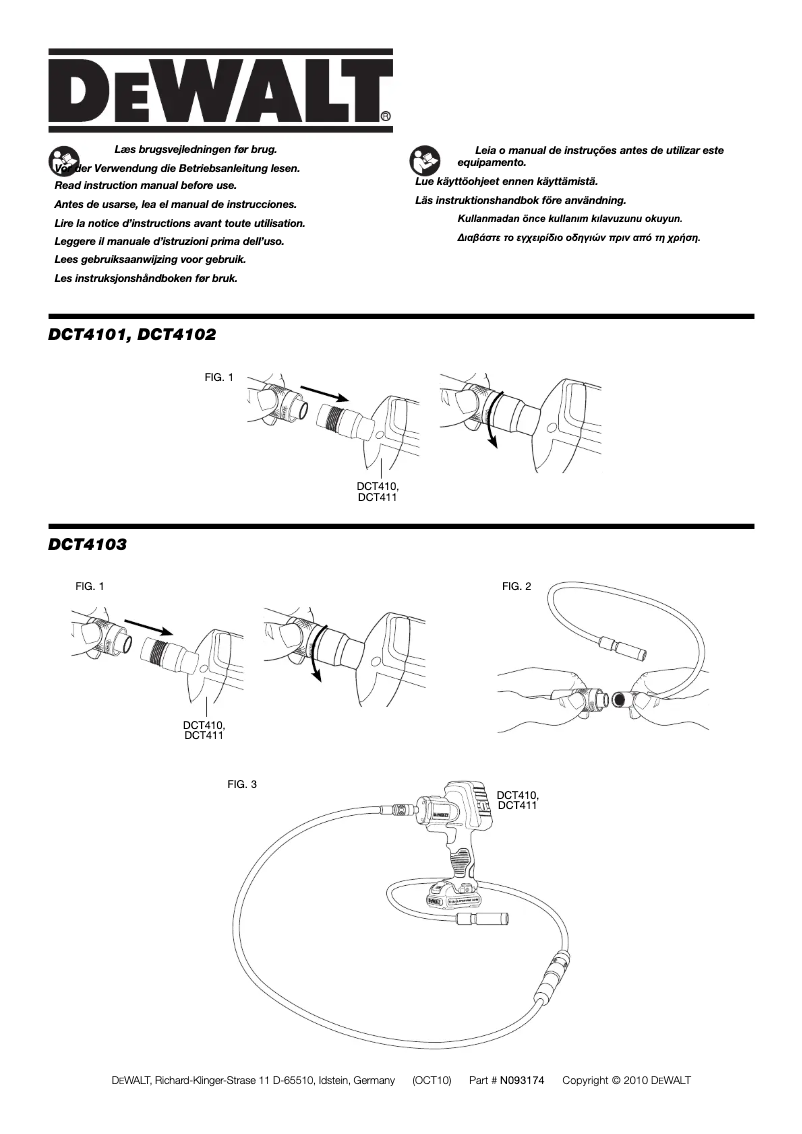 DEWALT®

Læs brugsvejledningen før brug.
Vor der Verwendung die Betriebsanleitung lesen.
Read instruction manual before use.
Antes de usarse, lea el manual de instrucciones.
Lire la notice d'instructions avant toute utilisation.
Leggere il manuale d'istruzioni prima dell'uso.
Lees gebruiksaanwijzing voor gebruik.
Les instruksjonshåndboken før bruk.

Leia o manual de instruções antes de utilizar este equipamento.
Lue käyttöohjeet ennen käyttämistä.
Läs instruktionshandbok före användning.
Kullanmadan önce kullanım kılavuzunu okuyun.
Διαβάστε το εγχειρίδιο οδηγιών πριν από τη χρήση.

DCT4101, DCT4102

FIG. 1

DCT410, DCT411

DCT4103

FIG. 1

DCT410, DCT411

FIG. 2

FIG. 3

DCT410, DCT411

DEWALT, Richard-Klinger-Strase 11 D-65510, Idstein, Germany (OCT10) Part # N093174 Copyright © 2010 DEWALT