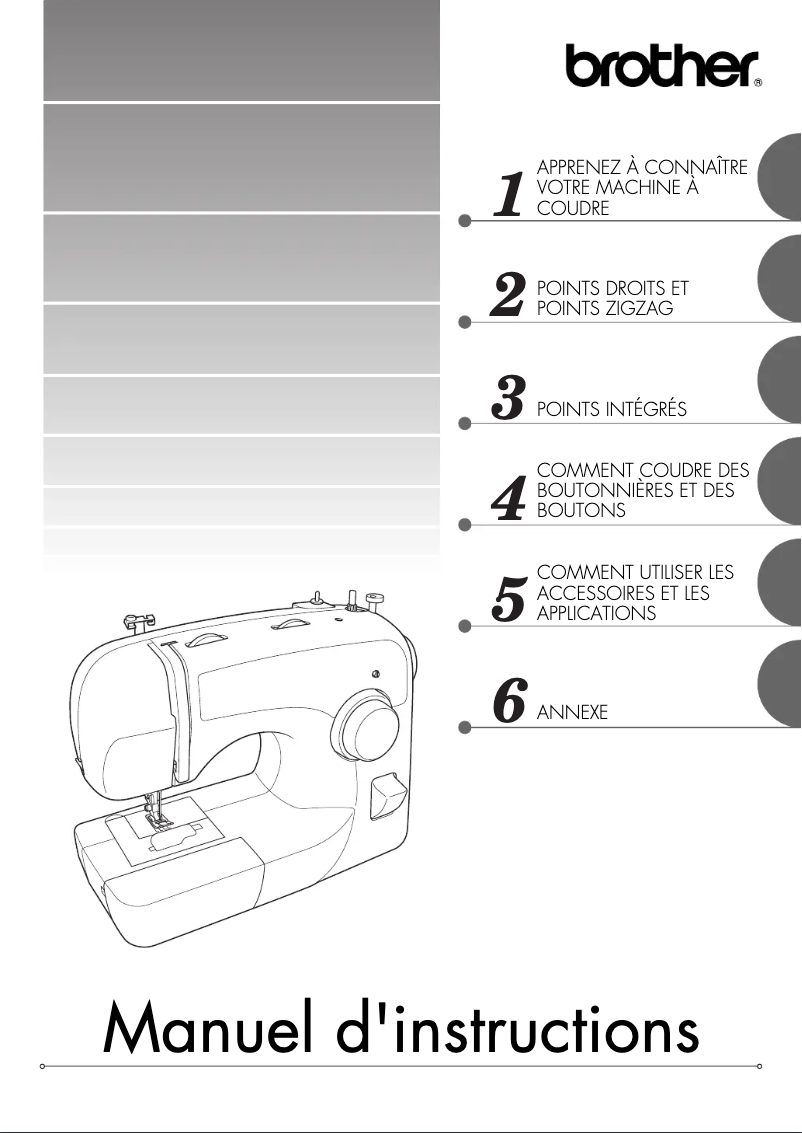 brother®

1 APPRENEZ À CONNAÎTRE VOTRE MACHINE À COUDRE

2 POINTS DROITS ET POINTS ZIGZAG

3 POINTS INTÉGRÉS

4 COMMENT COUDRE DES BOUTONNIÈRES ET DES BOUTONS

5 COMMENT UTILISER LES ACCESSOIRES ET LES APPLICATIONS

6 ANNEXE

Manuel d'instructions