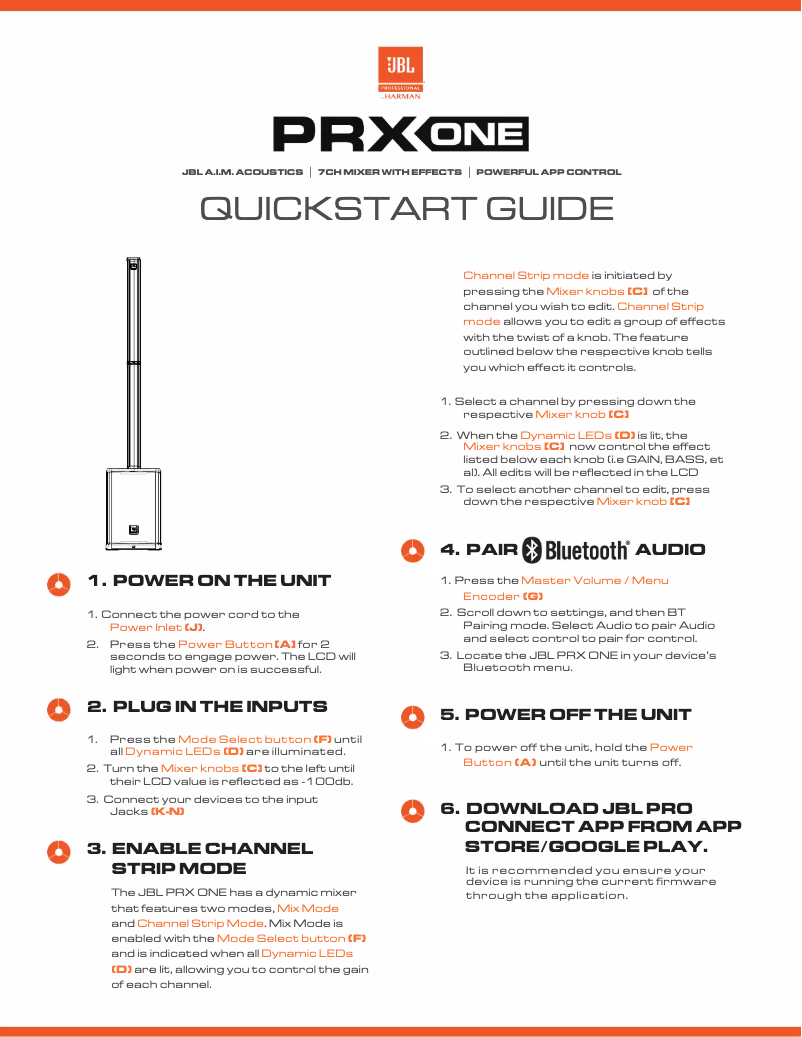 JBL PROFESSIONAL by HARMAN

PRX ONE

JBL A.I.M. ACOUSTICS | 7CH MIXER WITH EFFECTS | POWERFUL APP CONTROL

QUICKSTART GUIDE

1. POWER ON THE UNIT

1. Connect the power cord to the Power Inlet (J).

2. Press the Power Button (A) for 2 seconds to engage power. The LCD will light when power on is successful.

2. PLUG IN THE INPUTS

1. Press the Mode Select button (F) until all Dynamic LEDs (D) are illuminated.

2. Turn the Mixer knobs (C) to the left until their LCD value is reflected as -100db.

3. Connect your devices to the input Jacks (K-N)

3. ENABLE CHANNEL STRIP MODE

The JBL PRX ONE has a dynamic mixer that features two modes, Mix Mode and Channel Strip Mode. Mix Mode is enabled with the Mode Select button (F) and is indicated when all Dynamic LEDs (D) are lit, allowing you to control the gain of each channel.

Channel Strip mode is initiated by pressing the Mixer knobs (C) of the channel you wish to edit. Channel Strip mode allows you to edit a group of effects with the twist of a knob. The feature outlined below the respective knob tells you which effect it controls.

1. Select a channel by pressing down the respective Mixer knob (C)

2. When the Dynamic LEDs (D) is lit, the Mixer knobs (C) now control the effect listed below each knob (i.e GAIN, BASS, et al). All edits will be reflected in the LCD

3. To select another channel to edit, press down the respective Mixer knob (C)

4. PAIR Bluetooth® AUDIO

1. Press the Master Volume / Menu Encoder (G)

2. Scroll down to settings, and then BT Pairing mode. Select Audio to pair Audio and select control to pair for control.

3. Locate the JBL PRX ONE in your device's Bluetooth menu.

5. POWER OFF THE UNIT

1. To power off the unit, hold the Power Button (A) until the unit turns off.

6. DOWNLOAD JBL PRO CONNECT APP FROM APP STORE/GOOGLE PLAY.

It is recommended you ensure your device is running the current firmware through the application.