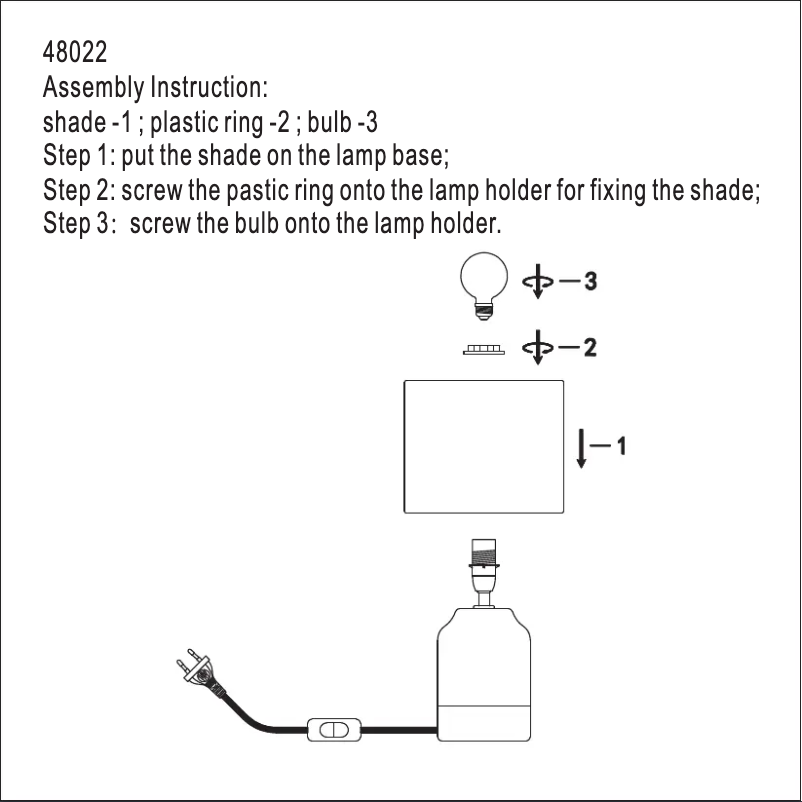 48022
Assembly Instruction:
shade -1 ; plastic ring -2 ; bulb -3
Step 1: put the shade on the lamp base;
Step 2: screw the pastic ring onto the lamp holder for fixing the shade;
Step 3: screw the bulb onto the lamp holder.

—3

—2

—1