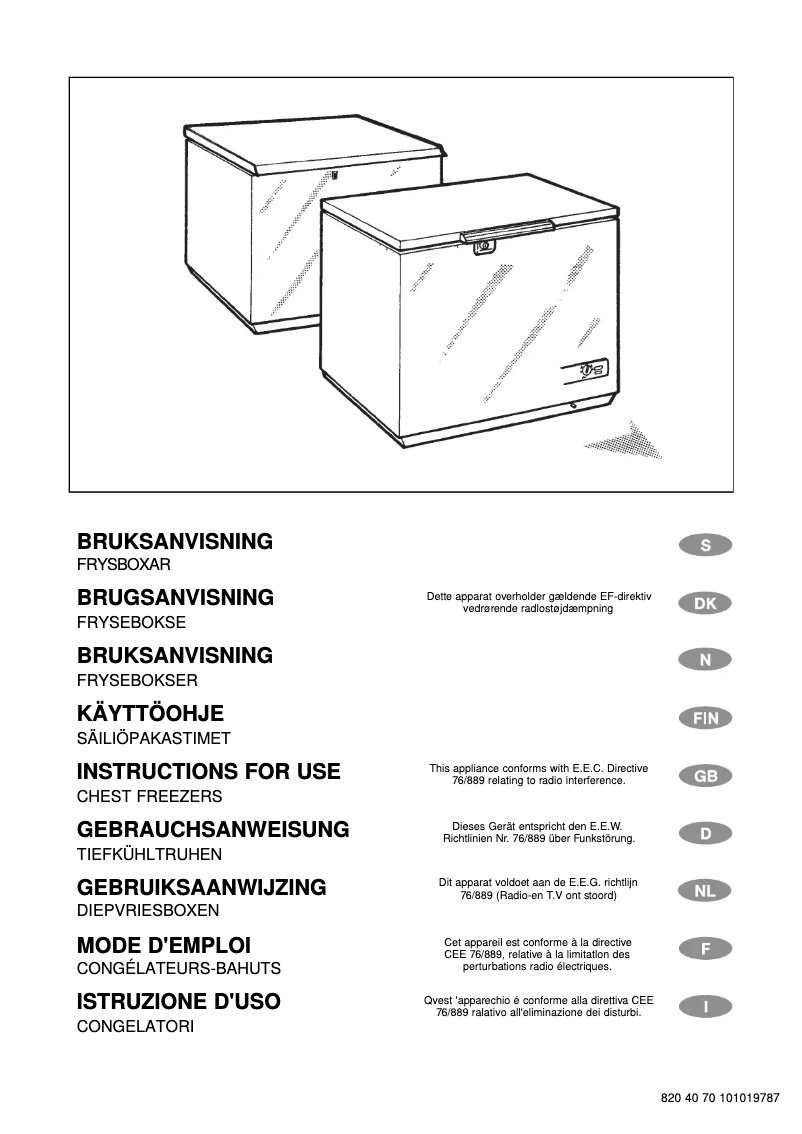 BRUKSANVISNING
FRYSBOXAR

S

BRUGSANVISNING
FRYSEBOKSE

Dette apparat overholder gældende EF-direktiv vedrørende radlostøjdæmpning

DK

BRUKSANVISNING
FRYSEBOKSER

N

KÄYTTÖOHJE
SÄILIÖPAKASTIMET

FIN

INSTRUCTIONS FOR USE
CHEST FREEZERS

This appliance conforms with E.E.C. Directive 76/889 relating to radio interference.

GB

GEBRAUCHSANWEISUNG
TIEFKÜHLTRUHEN

Dieses Gerät entspricht den E.E.W. Richtlinien Nr. 76/889 über Funkstörung.

D

GEBRUIKSAANWIJZING
DIEPVRIESBOXEN

Dit apparat voldoet aan de E.E.G. richtlijn 76/889 (Radio-en T.V ont stoord)

NL

MODE D'EMPLOI
CONGÉLATEURS-BAHUTS

Cet appareil est conforme à la directive CEE 76/889, relative à la limitation des perturbations radio électriques.

F

ISTRUZIONE D'USO
CONGELATORI

Qvest 'apparechio é conforme alla direttiva CEE 76/889 ralativo all'eliminazione dei disturbi.

I

820 40 70 101019787