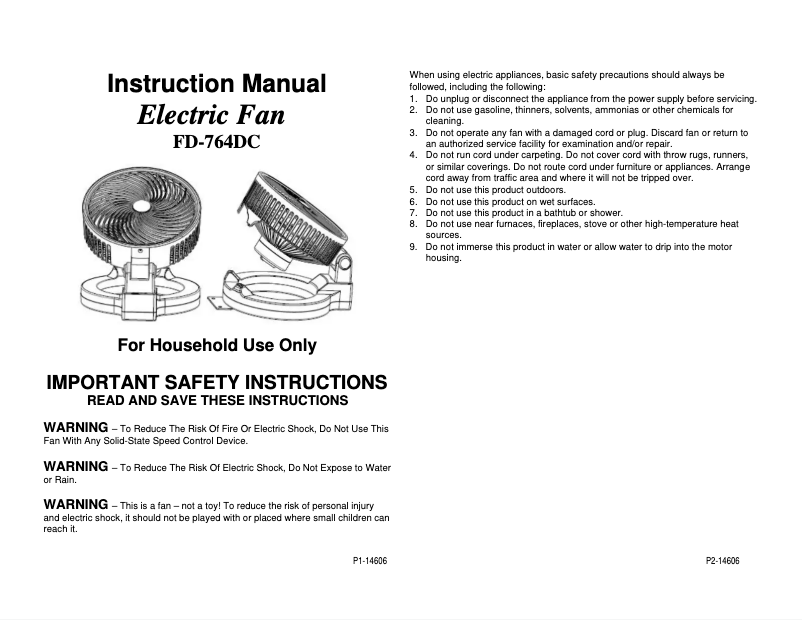 Instruction Manual
Electric Fan
FD-764DC

For Household Use Only

IMPORTANT SAFETY INSTRUCTIONS
READ AND SAVE THESE INSTRUCTIONS

WARNING – To Reduce The Risk Of Fire Or Electric Shock, Do Not Use This Fan With Any Solid-State Speed Control Device.

WARNING – To Reduce The Risk Of Electric Shock, Do Not Expose to Water or Rain.

WARNING – This is a fan – not a toy! To reduce the risk of personal injury and electric shock, it should not be played with or placed where small children can reach it.

P1-14606

When using electric appliances, basic safety precautions should always be followed, including the following:
1. Do unplug or disconnect the appliance from the power supply before servicing.
2. Do not use gasoline, thinners, solvents, ammonias or other chemicals for cleaning.
3. Do not operate any fan with a damaged cord or plug. Discard fan or return to an authorized service facility for examination and/or repair.
4. Do not run cord under carpeting. Do not cover cord with throw rugs, runners, or similar coverings. Do not route cord under furniture or appliances. Arrange cord away from traffic area and where it will not be tripped over.
5. Do not use this product outdoors.
6. Do not use this product on wet surfaces.
7. Do not use this product in a bathtub or shower.
8. Do not use near furnaces, fireplaces, stove or other high-temperature heat sources.
9. Do not immerse this product in water or allow water to drip into the motor housing.

P2-14606