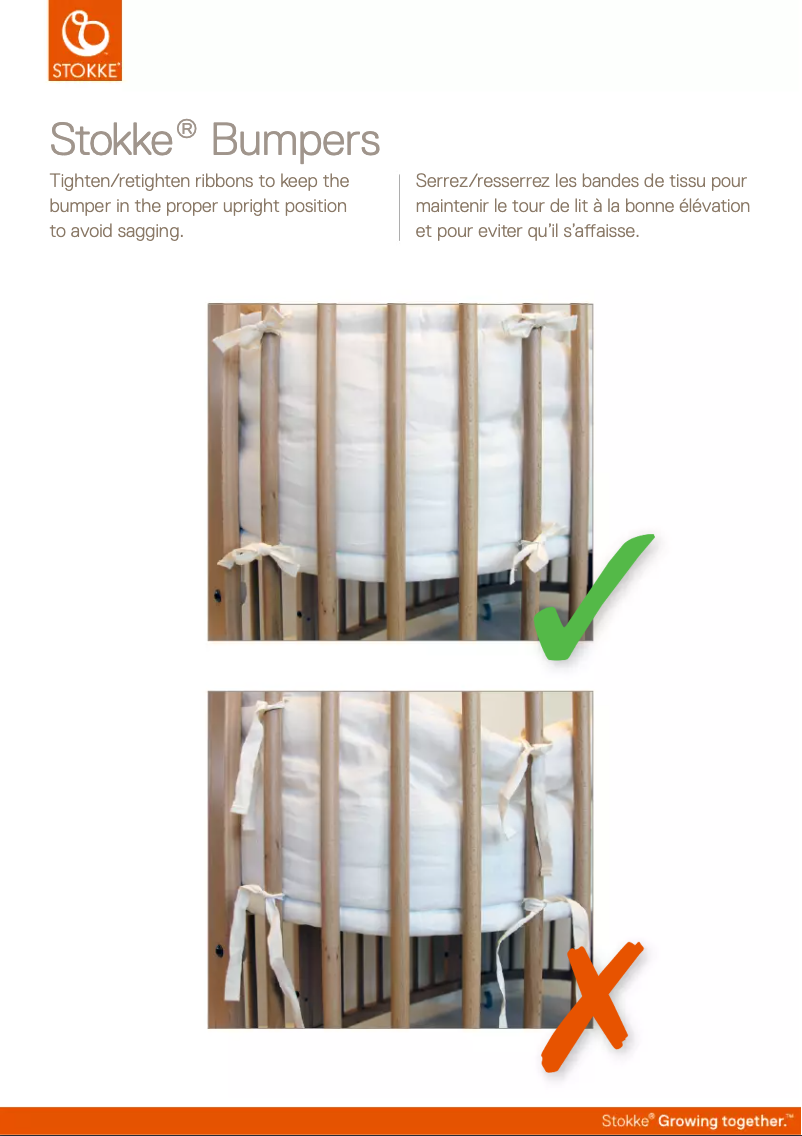 STOKKE®

Stokke® Bumpers

Tighten/retighten ribbons to keep the bumper in the proper upright position to avoid sagging.

Serrez/resserrez les bandes de tissu pour maintenir le tour de lit à la bonne élévation et pour eviter qu'il s'affaisse.

Stokke® Growing together.™