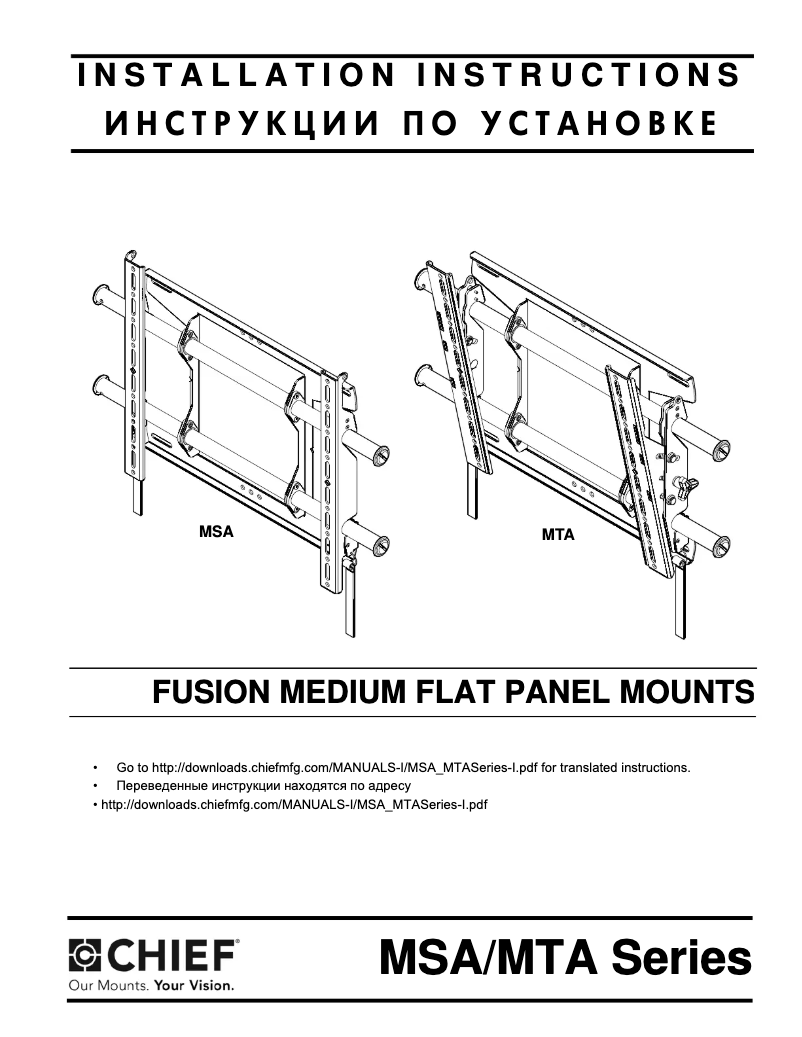 INSTALLATION INSTRUCTIONS
ИНСТРУКЦИИ ПО УСТАНОВКЕ

MSA

MTA

FUSION MEDIUM FLAT PANEL MOUNTS

• Go to http://downloads.chiefmfg.com/MANUALS-I/MSA_MTASeries-I.pdf for translated instructions.
• Переведенные инструкции находятся по адресу
• http://downloads.chiefmfg.com/MANUALS-I/MSA_MTASeries-I.pdf

CHIEF®
Our Mounts. Your Vision.

MSA/MTA Series