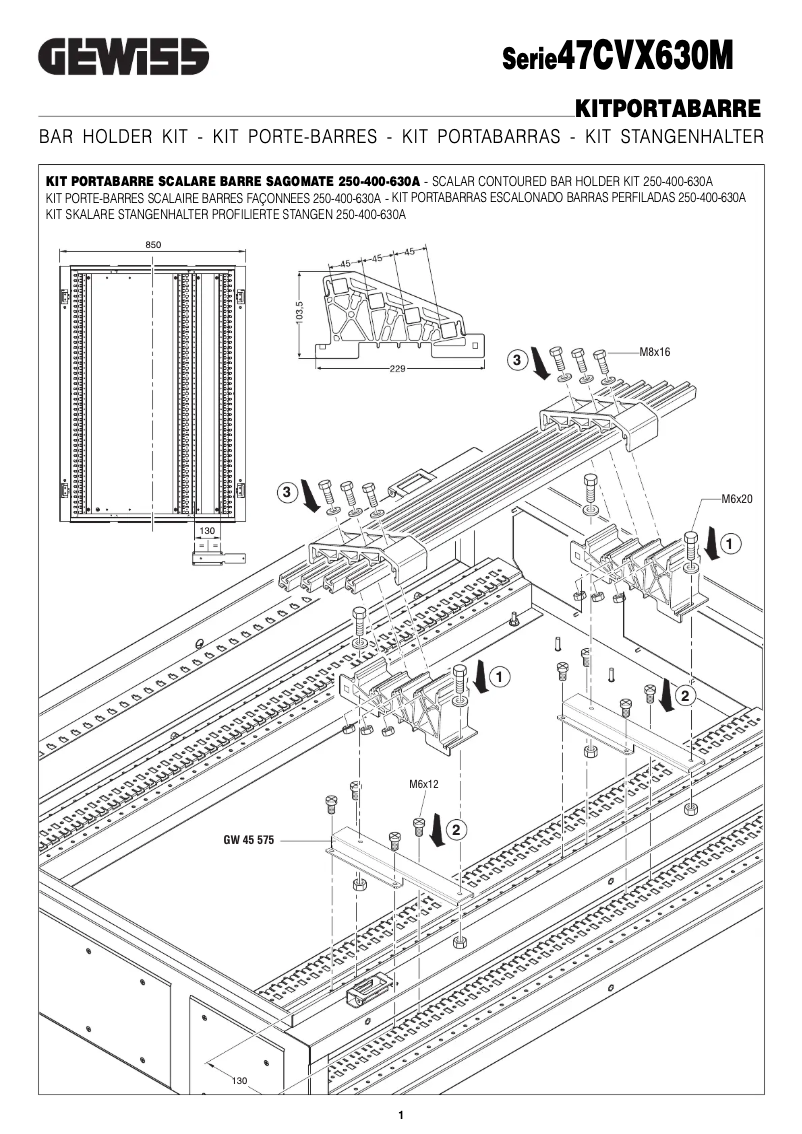 GEWISS

Serie47CVX630M

KITPORTABARRE

BAR HOLDER KIT - KIT PORTE-BARRES - KIT PORTABARRAS - KIT STANGENHALTER

KIT PORTABARRE SCALARE BARRE SAGOMATE 250-400-630A - SCALAR CONTOURED BAR HOLDER KIT 250-400-630A
KIT PORTE-BARRES SCALAIRE BARRES FAÇONNEES 250-400-630A - KIT PORTABARRAS ESCALONADO BARRAS PERFILADAS 250-400-630A
KIT SKALARE STANGENHALTER PROFILIERTE STANGEN 250-400-630A

850

130

45
45
45
103,5
229

3
M8x16

3

M6x20
1

1

2

M6x12
2
GW 45 575

130

1