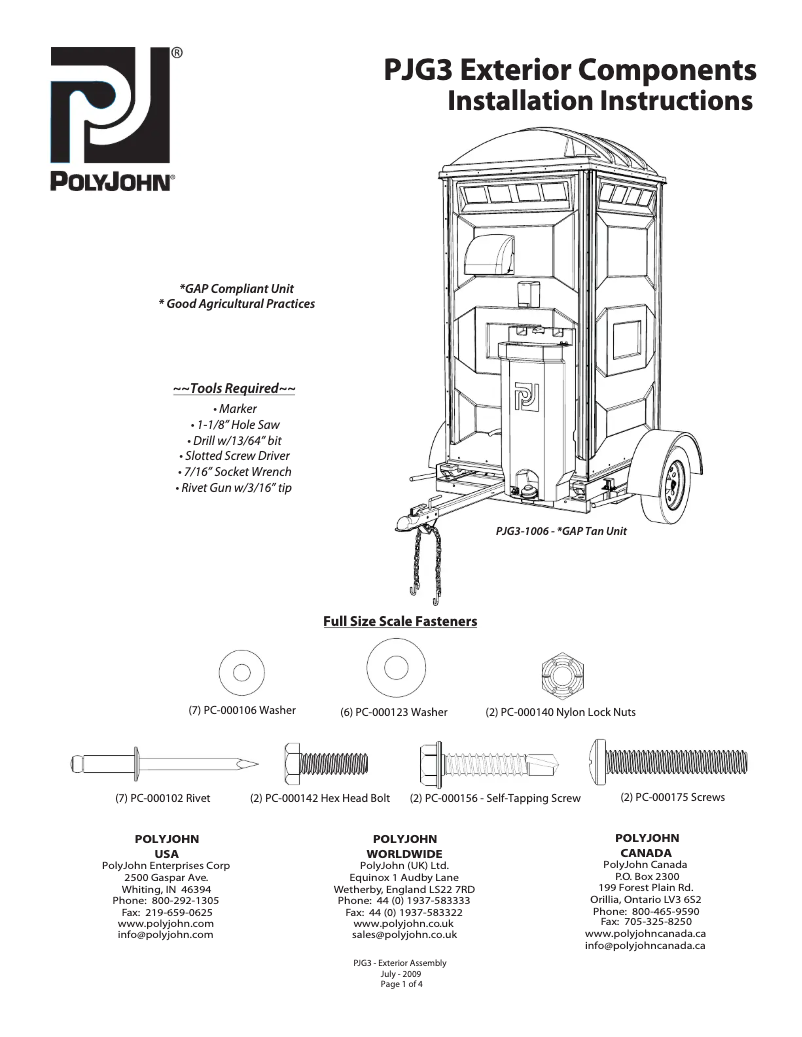 PJ®
POLYJOHN®

PJG3 Exterior Components
Installation Instructions

*GAP Compliant Unit
* Good Agricultural Practices

~~Tools Required~~
• Marker
• 1-1/8" Hole Saw
• Drill w/13/64" bit
• Slotted Screw Driver
• 7/16" Socket Wrench
• Rivet Gun w/3/16" tip

PJ

PJG3-1006 - *GAP Tan Unit

Full Size Scale Fasteners

(7) PC-000106 Washer
(6) PC-000123 Washer
(2) PC-000140 Nylon Lock Nuts

(7) PC-000102 Rivet
(2) PC-000142 Hex Head Bolt
(2) PC-000156 - Self-Tapping Screw
(2) PC-000175 Screws

POLYJOHN
USA
PolyJohn Enterprises Corp
2500 Gaspar Ave.
Whiting, IN 46394
Phone: 800-292-1305
Fax: 219-659-0625
www.polyjohn.com
info@polyjohn.com

POLYJOHN
WORLDWIDE
PolyJohn (UK) Ltd.
Equinox 1 Audby Lane
Wetherby, England LS22 7RD
Phone: 44 (0) 1937-583333
Fax: 44 (0) 1937-583322
www.polyjohn.co.uk
sales@polyjohn.co.uk

POLYJOHN
CANADA
PolyJohn Canada
P.O. Box 2300
199 Forest Plain Rd.
Orillia, Ontario LV3 6S2
Phone: 800-465-9590
Fax: 705-325-8250
www.polyjohncanada.ca
info@polyjohncanada.ca

PJG3 - Exterior Assembly
July - 2009
Page 1 of 4