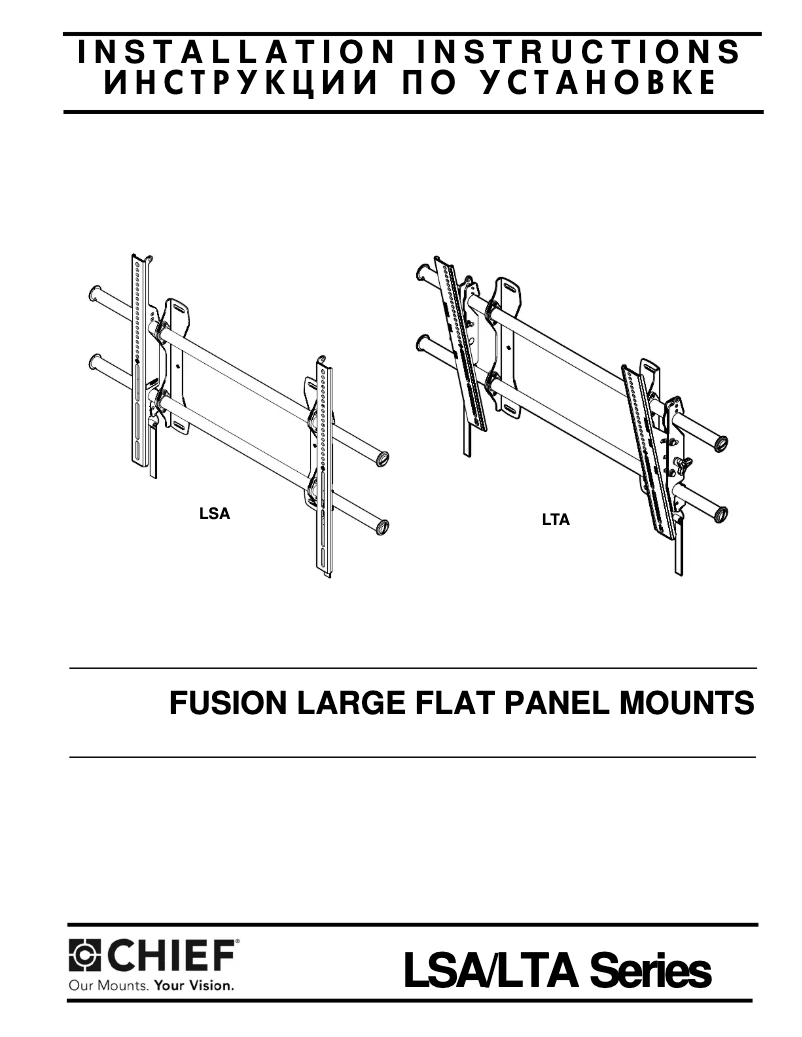 INSTALLATION INSTRUCTIONS
ИНСТРУКЦИИ ПО УСТАНОВКЕ

LSA

LTA

FUSION LARGE FLAT PANEL MOUNTS

CHIEF®
Our Mounts. Your Vision.

LSA/LTA Series