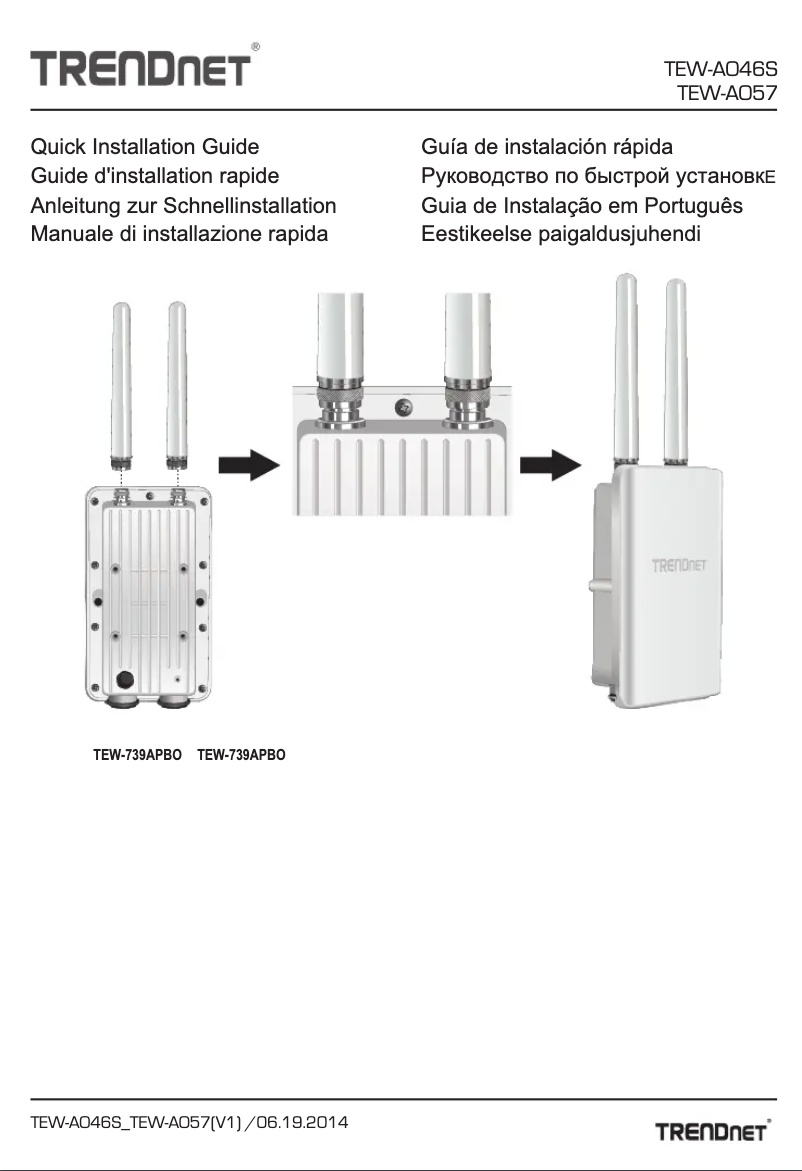 TRENDnet®

TEW-AO46S
TEW-AO57

Quick Installation Guide
Guide d'installation rapide
Anleitung zur Schnellinstallation
Manuale di installazione rapida

Guía de instalación rápida
Руководство по быстрой установкЕ
Guia de Instalação em Português
Eestikeelse paigaldusjuhendi

TRENDnet

TEW-739APBO TEW-739APBO

TEW-AO46S_TEW-AO57(V1) / 06.19.2014

TRENDnet®