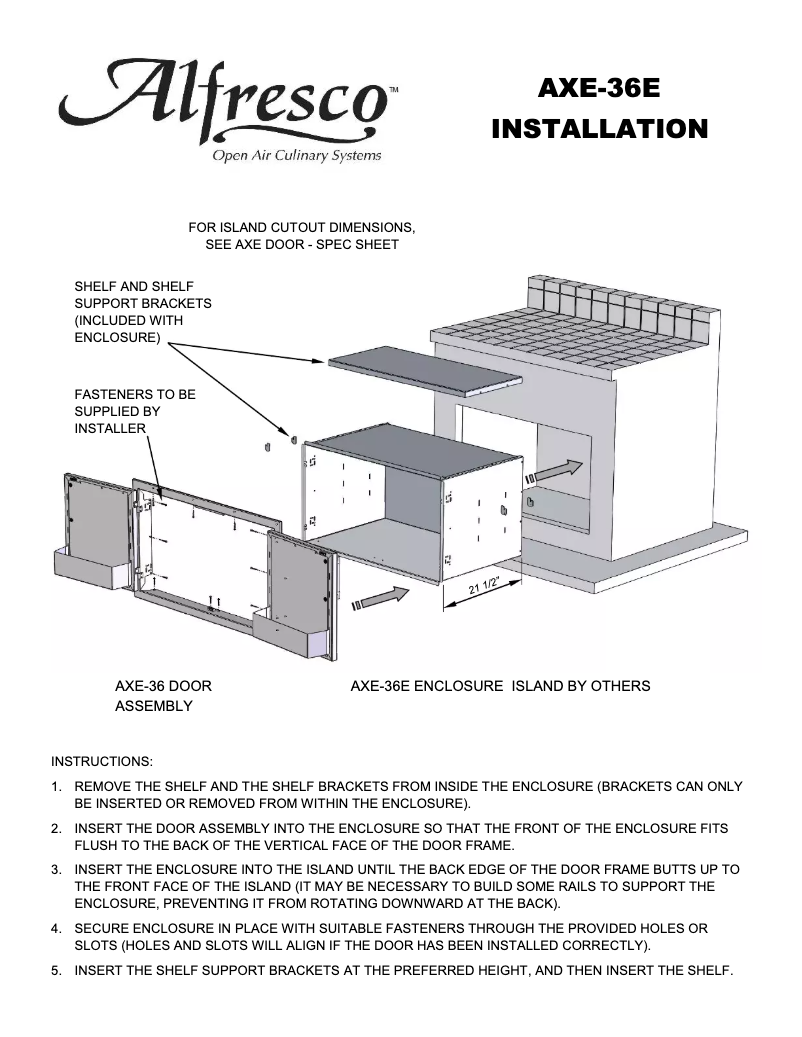 Alfresco™
Open Air Culinary Systems

AXE-36E
INSTALLATION

FOR ISLAND CUTOUT DIMENSIONS, SEE AXE DOOR - SPEC SHEET

SHELF AND SHELF SUPPORT BRACKETS (INCLUDED WITH ENCLOSURE)

FASTENERS TO BE SUPPLIED BY INSTALLER

21 1/2"

AXE-36 DOOR ASSEMBLY

AXE-36E ENCLOSURE

ISLAND BY OTHERS

INSTRUCTIONS:

1. REMOVE THE SHELF AND THE SHELF BRACKETS FROM INSIDE THE ENCLOSURE (BRACKETS CAN ONLY BE INSERTED OR REMOVED FROM WITHIN THE ENCLOSURE).

2. INSERT THE DOOR ASSEMBLY INTO THE ENCLOSURE SO THAT THE FRONT OF THE ENCLOSURE FITS FLUSH TO THE BACK OF THE VERTICAL FACE OF THE DOOR FRAME.

3. INSERT THE ENCLOSURE INTO THE ISLAND UNTIL THE BACK EDGE OF THE DOOR FRAME BUTTS UP TO THE FRONT FACE OF THE ISLAND (IT MAY BE NECESSARY TO BUILD SOME RAILS TO SUPPORT THE ENCLOSURE, PREVENTING IT FROM ROTATING DOWNWARD AT THE BACK).

4. SECURE ENCLOSURE IN PLACE WITH SUITABLE FASTENERS THROUGH THE PROVIDED HOLES OR SLOTS (HOLES AND SLOTS WILL ALIGN IF THE DOOR HAS BEEN INSTALLED CORRECTLY).

5. INSERT THE SHELF SUPPORT BRACKETS AT THE PREFERRED HEIGHT, AND THEN INSERT THE SHELF.