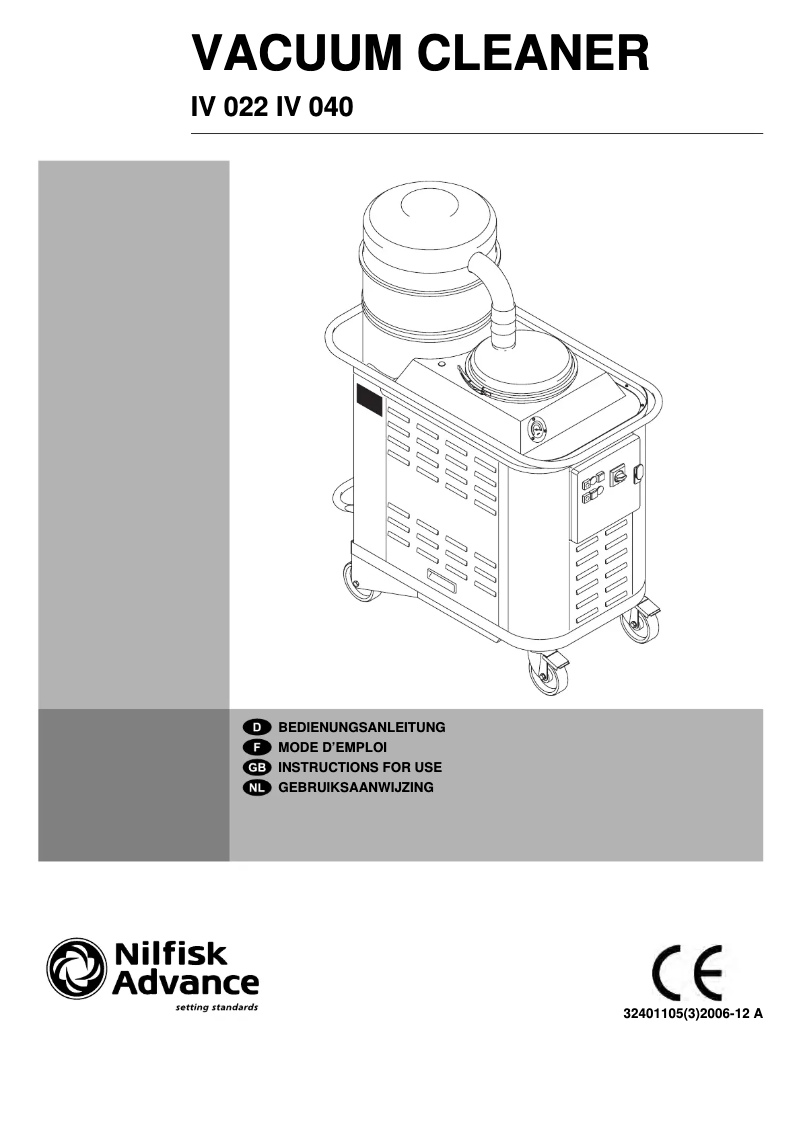 VACUUM CLEANER

IV 022 IV 040

D BEDIENUNGSANLEITUNG
F MODE D'EMPLOI
GB INSTRUCTIONS FOR USE
NL GEBRUIKSAANWIJZING

Nilfisk Advance
setting standards

CE

32401105(3)2006-12 A