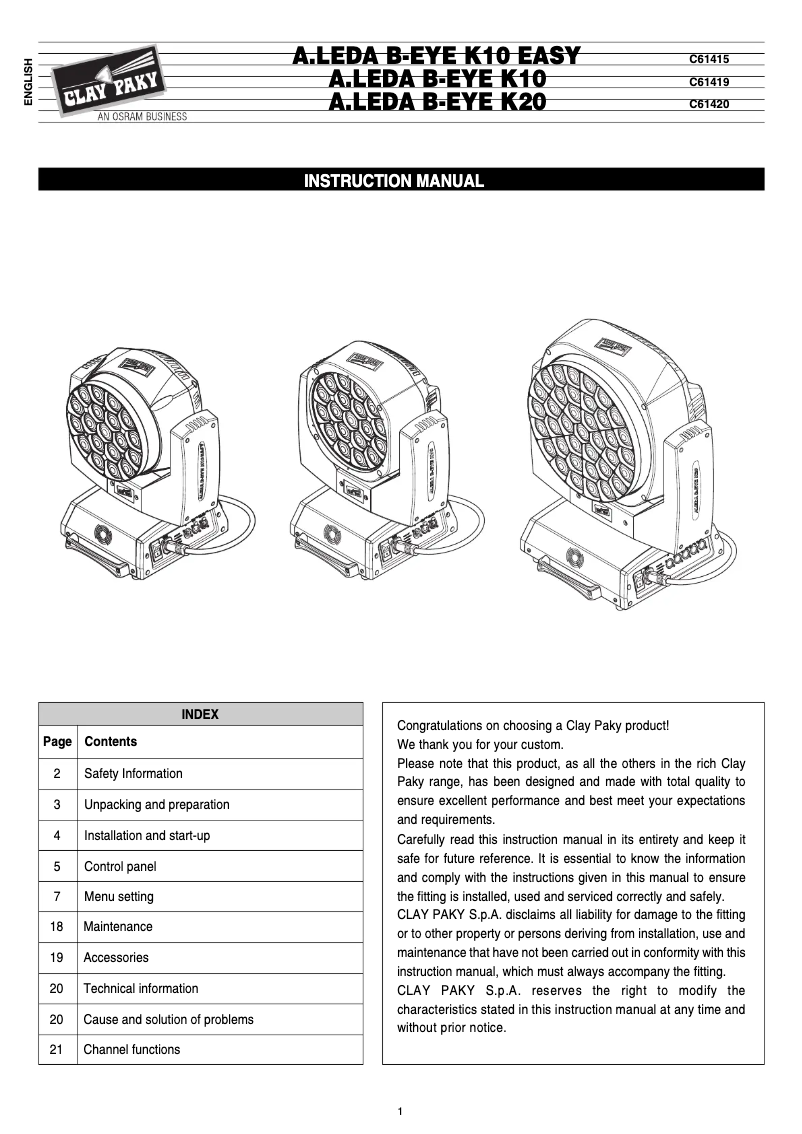 ENGLISH

CLAY PAKY
AN OSRAM BUSINESS

A.LEDA B-EYE K10 EASY C61415
A.LEDA B-EYE K10 C61419
A.LEDA B-EYE K20 C61420

INSTRUCTION MANUAL

INDEX

| Page | Contents |
|---|---|
| 2 | Safety Information |
| 3 | Unpacking and preparation |
| 4 | Installation and start-up |
| 5 | Control panel |
| 7 | Menu setting |
| 18 | Maintenance |
| 19 | Accessories |
| 20 | Technical information |
| 20 | Cause and solution of problems |
| 21 | Channel functions |

Congratulations on choosing a Clay Paky product!
We thank you for your custom.
Please note that this product, as all the others in the rich Clay Paky range, has been designed and made with total quality to ensure excellent performance and best meet your expectations and requirements.
Carefully read this instruction manual in its entirety and keep it safe for future reference. It is essential to know the information and comply with the instructions given in this manual to ensure the fitting is installed, used and serviced correctly and safely.
CLAY PAKY S.p.A. disclaims all liability for damage to the fitting or to other property or persons deriving from installation, use and maintenance that have not been carried out in conformity with this instruction manual, which must always accompany the fitting.
CLAY PAKY S.p.A. reserves the right to modify the characteristics stated in this instruction manual at any time and without prior notice.

1