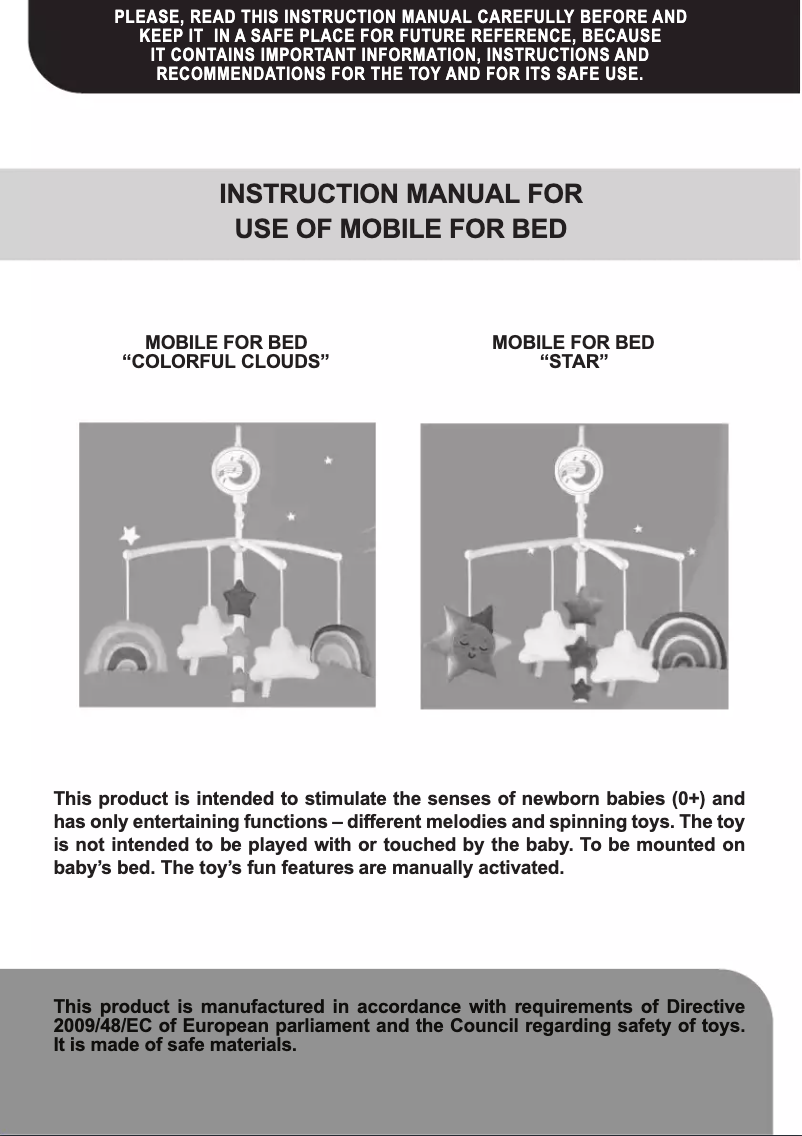 PLEASE, READ THIS INSTRUCTION MANUAL CAREFULLY BEFORE AND KEEP IT IN A SAFE PLACE FOR FUTURE REFERENCE, BECAUSE IT CONTAINS IMPORTANT INFORMATION, INSTRUCTIONS AND RECOMMENDATIONS FOR THE TOY AND FOR ITS SAFE USE.

INSTRUCTION MANUAL FOR
USE OF MOBILE FOR BED

MOBILE FOR BED
“COLORFUL CLOUDS”

MOBILE FOR BED
“STAR”

This product is intended to stimulate the senses of newborn babies (0+) and has only entertaining functions – different melodies and spinning toys. The toy is not intended to be played with or touched by the baby. To be mounted on baby’s bed. The toy’s fun features are manually activated.

This product is manufactured in accordance with requirements of Directive 2009/48/EC of European parliament and the Council regarding safety of toys. It is made of safe materials.