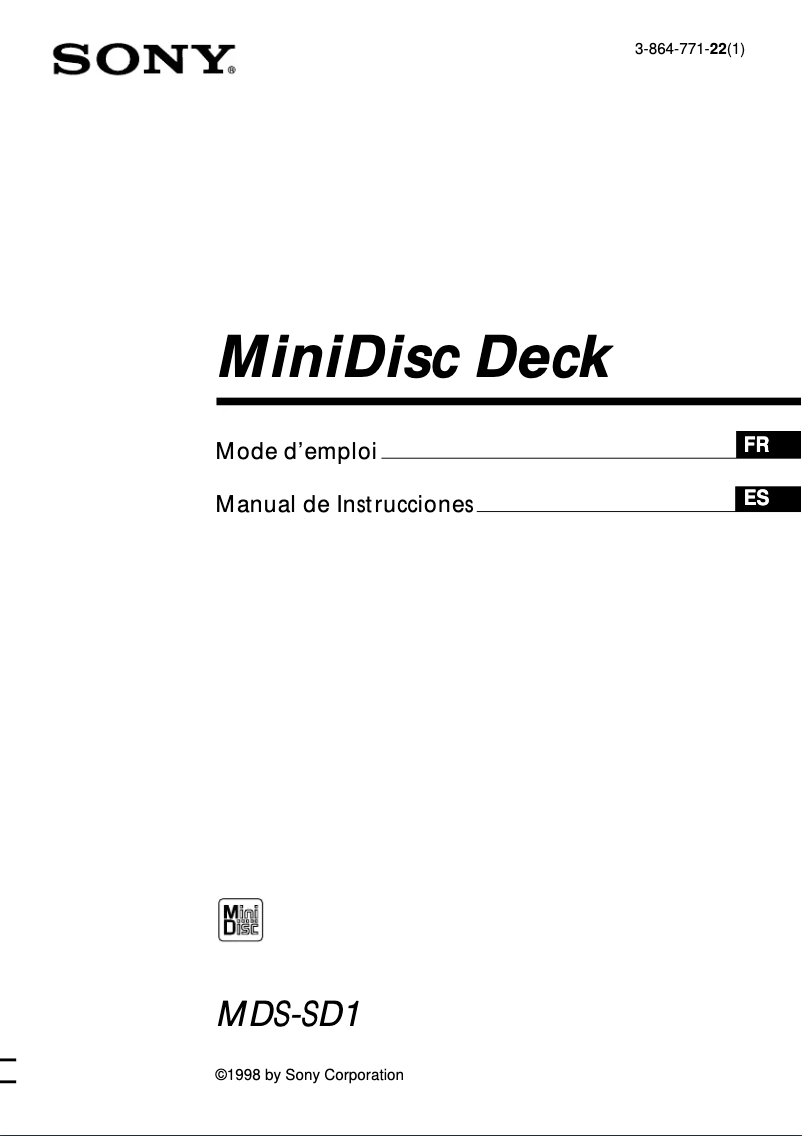 SONY®

3-864-771-22(1)

MiniDisc Deck

Mode d'emploi FR

Manual de Instrucciones ES

Mini Disc

MDS-SD1

©1998 by Sony Corporation