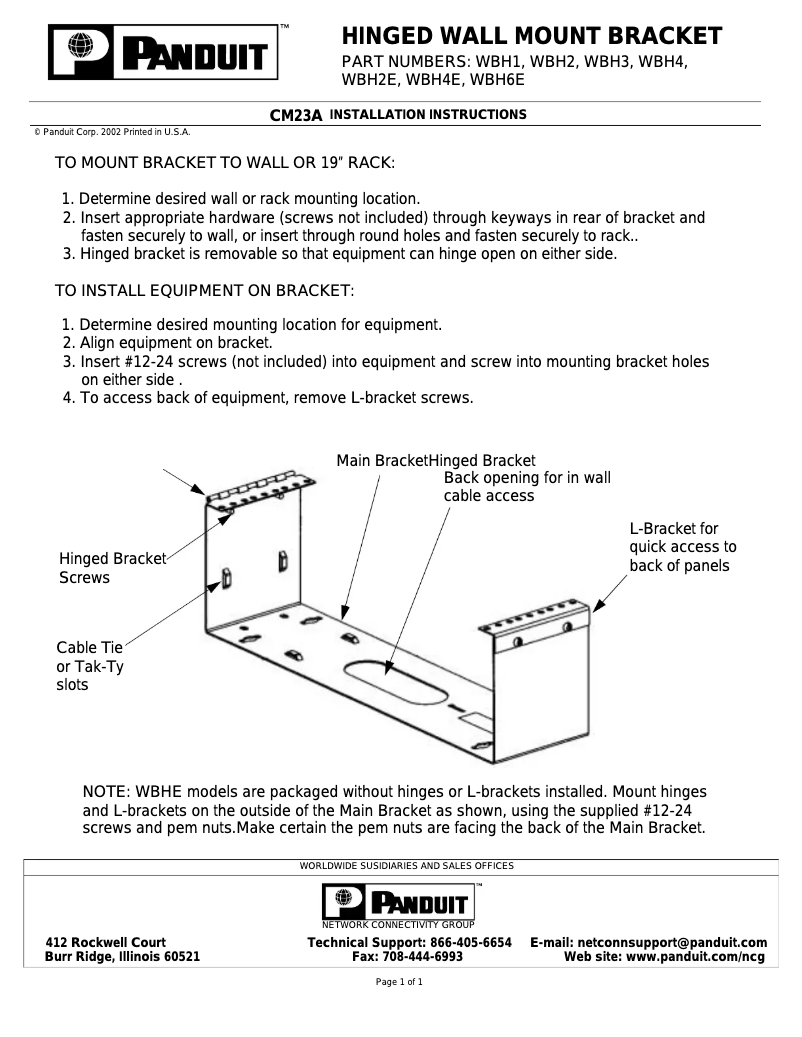 PANDUIT™

HINGED WALL MOUNT BRACKET

PART NUMBERS: WBH1, WBH2, WBH3, WBH4, WBH2E, WBH4E, WBH6E

CM23A INSTALLATION INSTRUCTIONS

© Panduit Corp. 2002 Printed in U.S.A.

TO MOUNT BRACKET TO WALL OR 19" RACK:

1. Determine desired wall or rack mounting location.
2. Insert appropriate hardware (screws not included) through keyways in rear of bracket and fasten securely to wall, or insert through round holes and fasten securely to rack..
3. Hinged bracket is removable so that equipment can hinge open on either side.

TO INSTALL EQUIPMENT ON BRACKET:

1. Determine desired mounting location for equipment.
2. Align equipment on bracket.
3. Insert #12-24 screws (not included) into equipment and screw into mounting bracket holes on either side .
4. To access back of equipment, remove L-bracket screws.

Main BracketHinged Bracket

Back opening for in wall cable access

L-Bracket for quick access to back of panels

Hinged Bracket Screws

Cable Tie or Tak-Ty slots

NOTE: WBHE models are packaged without hinges or L-brackets installed. Mount hinges and L-brackets on the outside of the Main Bracket as shown, using the supplied #12-24 screws and pem nuts.Make certain the pem nuts are facing the back of the Main Bracket.

WORLDWIDE SUSIDIARIES AND SALES OFFICES

PANDUIT™
NETWORK CONNECTIVITY GROUP

412 Rockwell Court
Burr Ridge, Illinois 60521

Technical Support: 866-405-6654
Fax: 708-444-6993

E-mail: netconnsupport@panduit.com
Web site: www.panduit.com/ncg

Page 1 of 1