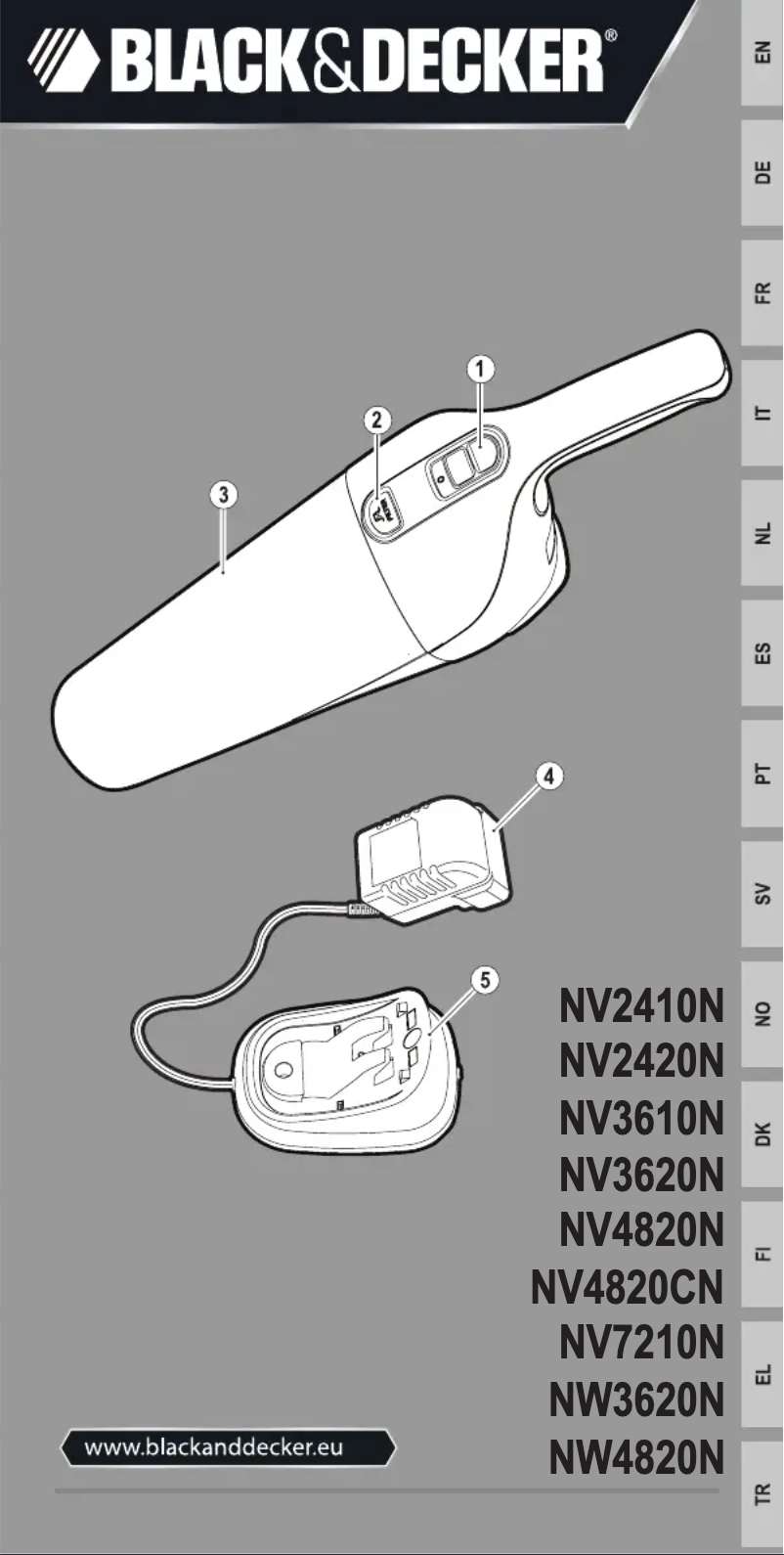 BLACK&DECKER®

EN
DE
FR
IT
NL
ES
PT
SV
NO
DK
FI
EL
TR

1
2
3
4
5

NV2410N
NV2420N
NV3610N
NV3620N
NV4820N
NV4820CN
NV7210N
NW3620N
NW4820N

www.blackanddecker.eu