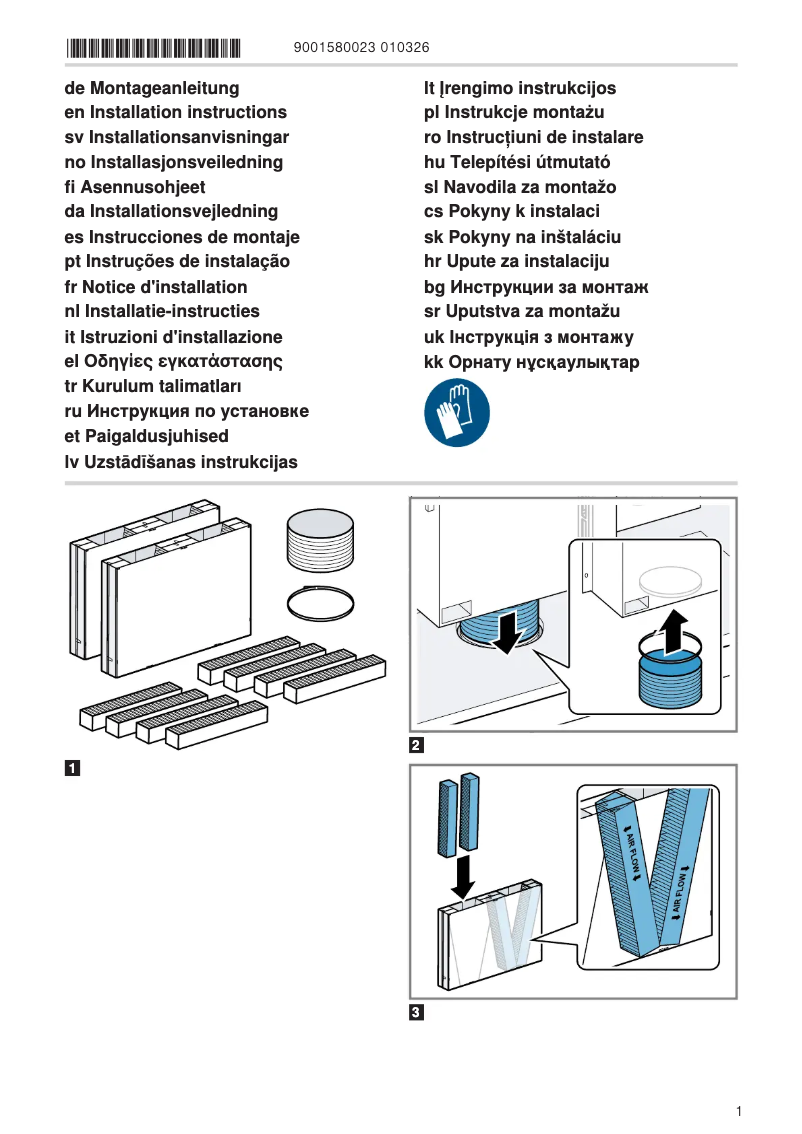 9001580023 010326

de Montageanleitung
en Installation instructions
sv Installationsanvisningar
no Installasjonsveiledning
fi Asennusohjeet
da Installationsvejledning
es Instrucciones de montaje
pt Instruções de instalação
fr Notice d'installation
nl Installatie-instructies
it Istruzioni d'installazione
el Οδηγίες εγκατάστασης
tr Kurulum talimatları
ru Инструкция по установке
et Paigaldusjuhised
lv Uzstādīšanas instrukcijas

lt Įrengimo instrukcijos
pl Instrukcje montażu
ro Instrucțiuni de instalare
hu Telepítési útmutató
sl Navodila za montažo
cs Pokyny k instalaci
sk Pokyny na inštaláciu
hr Upute za instalaciju
bg Инструкции за монтаж
sr Uputstva za montažu
uk Інструкція з монтажу
kk Орнату нұсқаулықтар

1

2

AIR FLOW
AIR FLOW

3

1