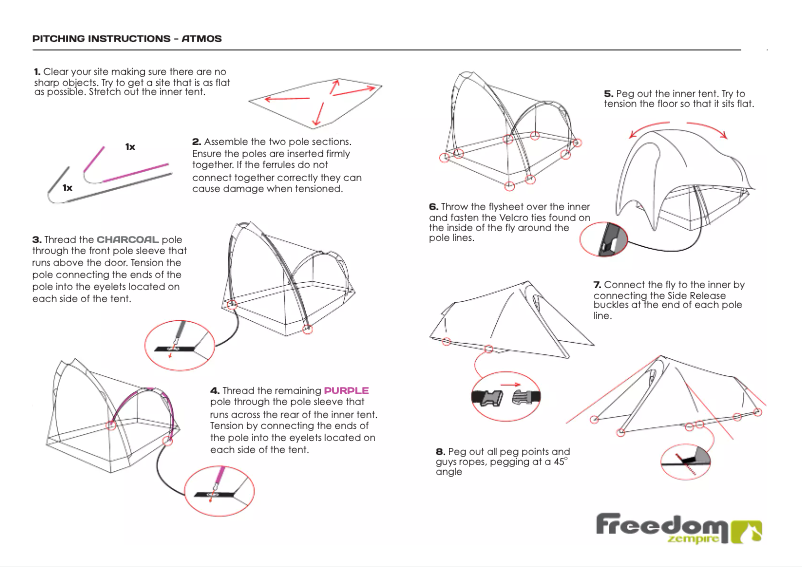 PITCHING INSTRUCTIONS - ATMOS

1. Clear your site making sure there are no sharp objects. Try to get a site that is as flat as possible. Stretch out the inner tent.

1x

1x

2. Assemble the two pole sections. Ensure the poles are inserted firmly together. If the ferrules do not connect together correctly they can cause damage when tensioned.

3. Thread the CHARCOAL pole through the front pole sleeve that runs above the door. Tension the pole connecting the ends of the pole into the eyelets located on each side of the tent.

4. Thread the remaining PURPLE pole through the pole sleeve that runs across the rear of the inner tent. Tension by connecting the ends of the pole into the eyelets located on each side of the tent.

5. Peg out the inner tent. Try to tension the floor so that it sits flat.

6. Throw the flysheet over the inner and fasten the Velcro ties found on the inside of the fly around the pole lines.

7. Connect the fly to the inner by connecting the Side Release buckles at the end of each pole line.

8. Peg out all peg points and guys ropes, pegging at a 45° angle

Freedom zempire