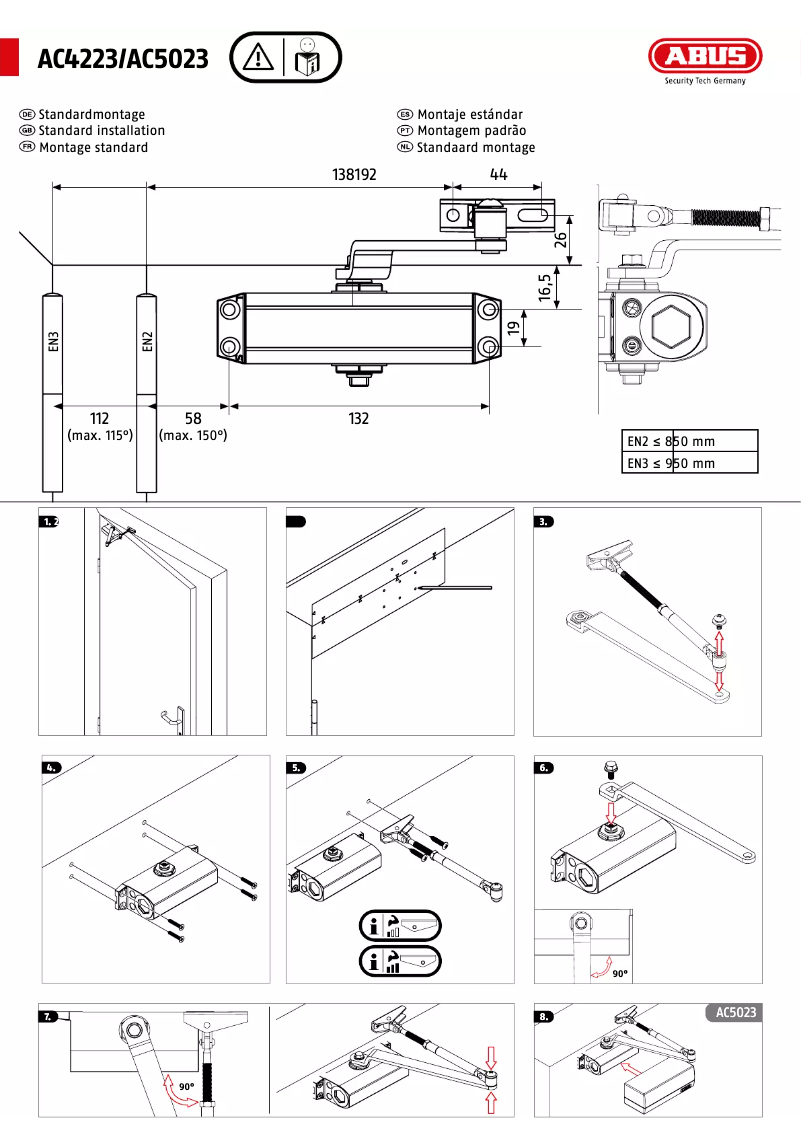 AC4223/AC5023

ABUS
Security Tech Germany

DE Standardmontage
GB Standard installation
FR Montage standard
ES Montaje estándar
PT Montagem padrão
NL Standaard montage

138192
44
26
16,5
19
EN3
EN2
112
(max. 115°)
58
(max. 150°)
132

| EN2 ≤ 850 mm |
|---|
| EN3 ≤ 950 mm |

1. 2
3.
4.
5.
6.
90°
7.
90°
8.
AC5023