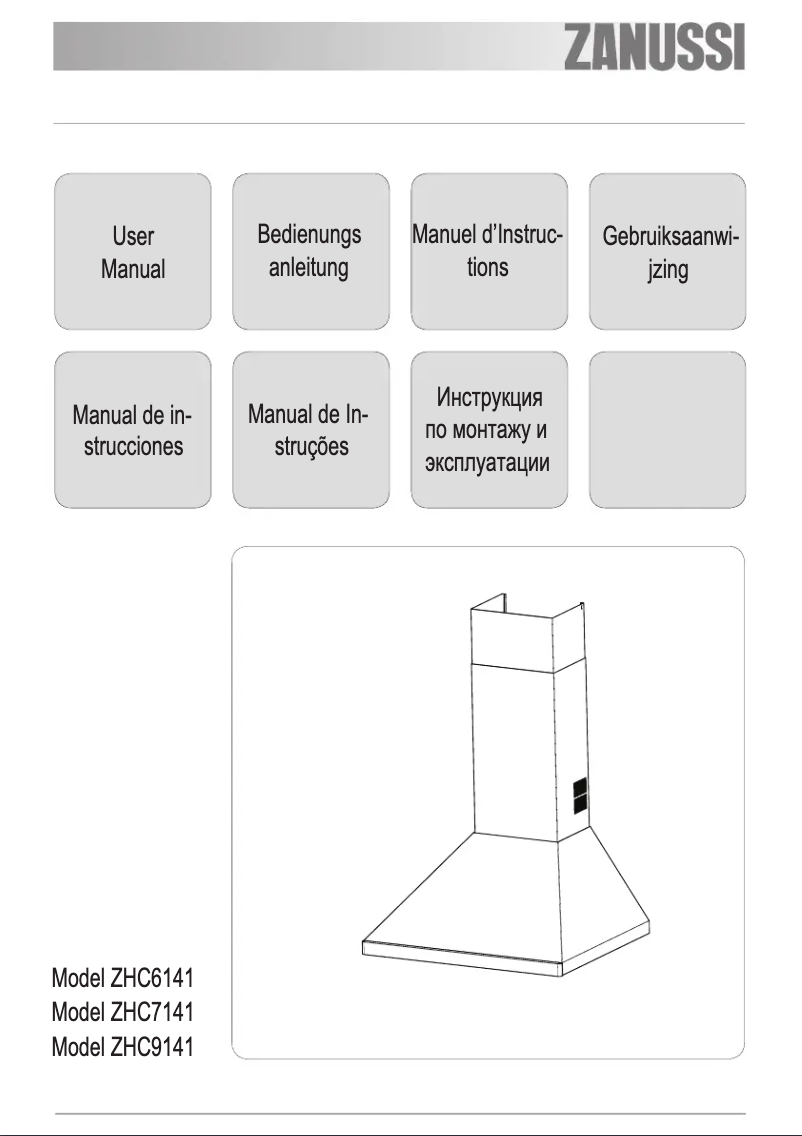 ZANUSSI

User Manual

Bedienungs anleitung

Manuel d'Instructions

Gebruiksaanwijzing

Manual de instrucciones

Manual de Instruções

Инструкция по монтажу и эксплуатации

Model ZHC6141
Model ZHC7141
Model ZHC9141