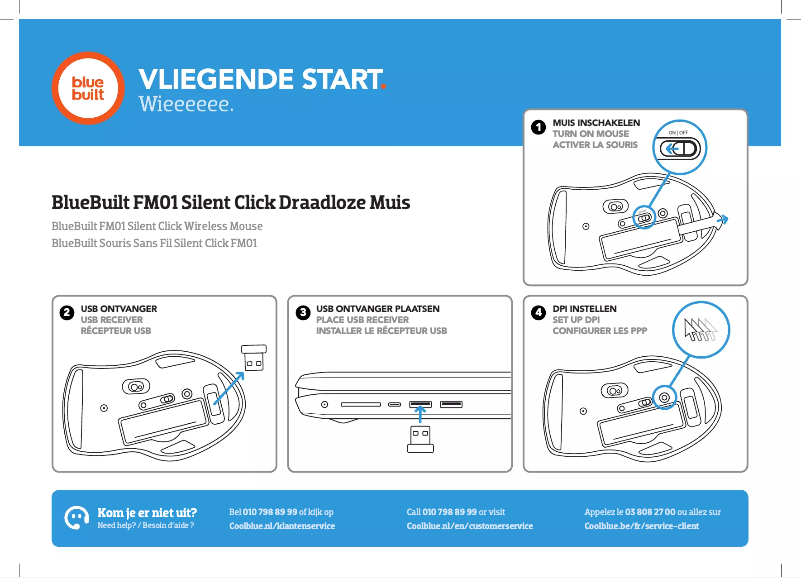 blue built

VLIEGENDE START.
Wieeeeee.

BlueBuilt FM01 Silent Click Draadloze Muis
BlueBuilt FM01 Silent Click Wireless Mouse
BlueBuilt Souris Sans Fil Silent Click FM01

1 MUIS INSCHAKELEN
TURN ON MOUSE
ACTIVER LA SOURIS

ON | OFF

2 USB ONTVANGER
USB RECEIVER
RÉCEPTEUR USB

3 USB ONTVANGER PLAATSEN
PLACE USB RECEIVER
INSTALLER LE RÉCEPTEUR USB

4 DPI INSTELLEN
SET UP DPI
CONFIGURER LES PPP

Kom je er niet uit?
Need help? / Besoin d'aide ?

Bel 010 798 89 99 of kijk op
Coolblue.nl/klantenservice

Call 010 798 89 99 or visit
Coolblue.nl/en/customerservice

Appelez le 03 808 27 00 ou allez sur
Coolblue.be/fr/service-client