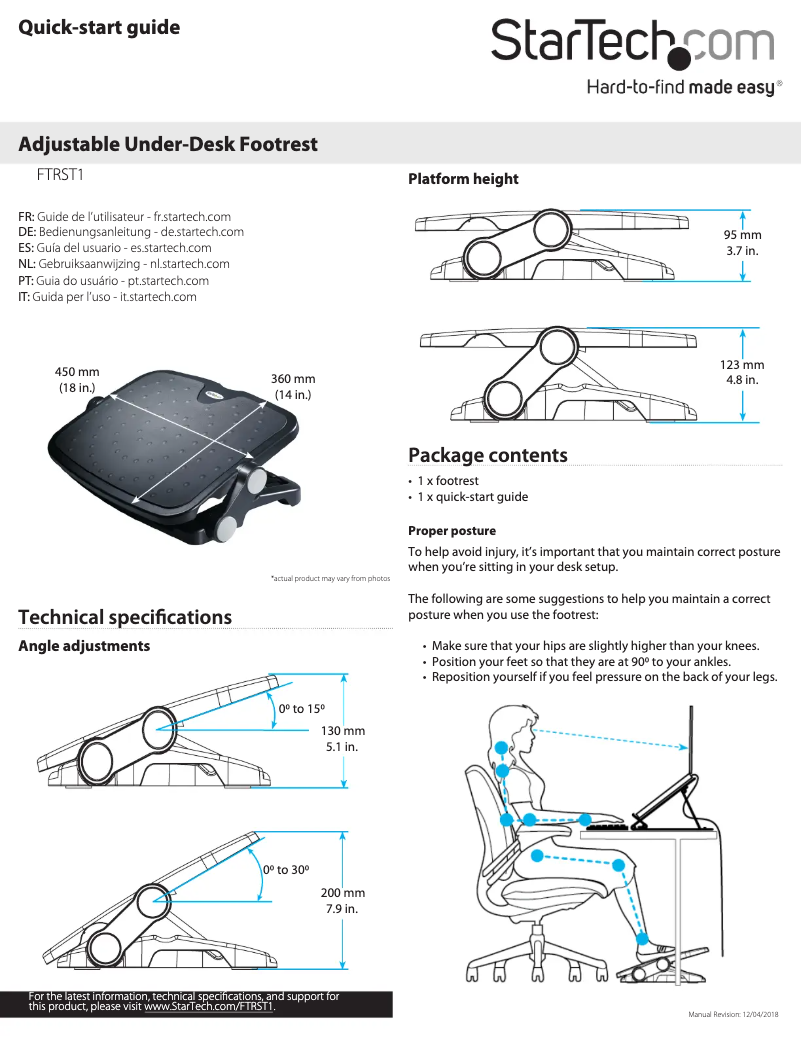 Quick-start guide

StarTech.com
Hard-to-find made easy®

Adjustable Under-Desk Footrest

FTRST1

FR: Guide de l'utilisateur - fr.startech.com
DE: Bedienungsanleitung - de.startech.com
ES: Guía del usuario - es.startech.com
NL: Gebruiksaanwijzing - nl.startech.com
PT: Guia do usuário - pt.startech.com
IT: Guida per l'uso - it.startech.com

450 mm
(18 in.)

360 mm
(14 in.)

*actual product may vary from photos

Technical specifications

Angle adjustments

0º to 15º

130 mm
5.1 in.

0º to 30º

200 mm
7.9 in.

For the latest information, technical specifications, and support for this product, please visit www.StarTech.com/FTRST1.

Platform height

95 mm
3.7 in.

123 mm
4.8 in.

Package contents

• 1 x footrest
• 1 x quick-start guide

Proper posture

To help avoid injury, it's important that you maintain correct posture when you're sitting in your desk setup.

The following are some suggestions to help you maintain a correct posture when you use the footrest:

• Make sure that your hips are slightly higher than your knees.
• Position your feet so that they are at 90º to your ankles.
• Reposition yourself if you feel pressure on the back of your legs.

Manual Revision: 12/04/2018