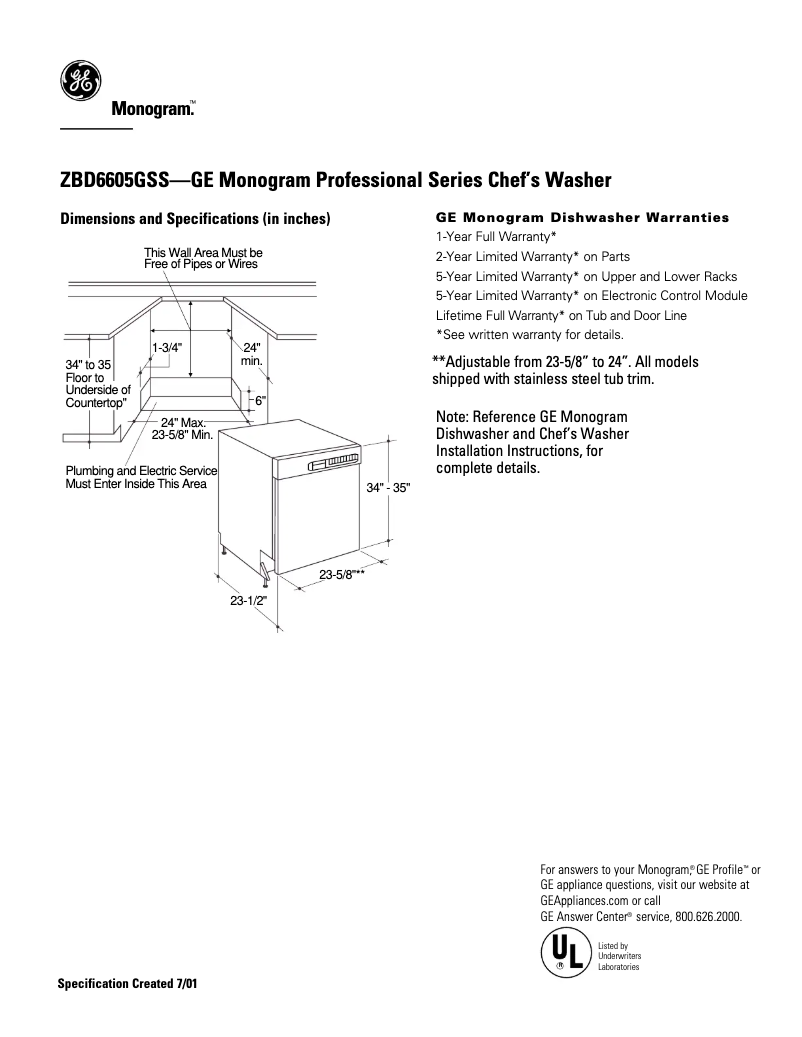 GE

Monogram.™

ZBD6605GSS—GE Monogram Professional Series Chef's Washer

Dimensions and Specifications (in inches)

This Wall Area Must be Free of Pipes or Wires

1-3/4"

24" min.

34" to 35 Floor to Underside of Countertop"

6"

24" Max. 23-5/8" Min.

Plumbing and Electric Service Must Enter Inside This Area

34" - 35"

23-5/8"**

23-1/2"

GE Monogram Dishwasher Warranties
1-Year Full Warranty*
2-Year Limited Warranty* on Parts
5-Year Limited Warranty* on Upper and Lower Racks
5-Year Limited Warranty* on Electronic Control Module
Lifetime Full Warranty* on Tub and Door Line
*See written warranty for details.

**Adjustable from 23-5/8" to 24". All models shipped with stainless steel tub trim.

Note: Reference GE Monogram Dishwasher and Chef's Washer Installation Instructions, for complete details.

For answers to your Monogram,® GE Profile™ or GE appliance questions, visit our website at GEAppliances.com or call GE Answer Center® service, 800.626.2000.

UL Listed by Underwriters Laboratories

Specification Created 7/01