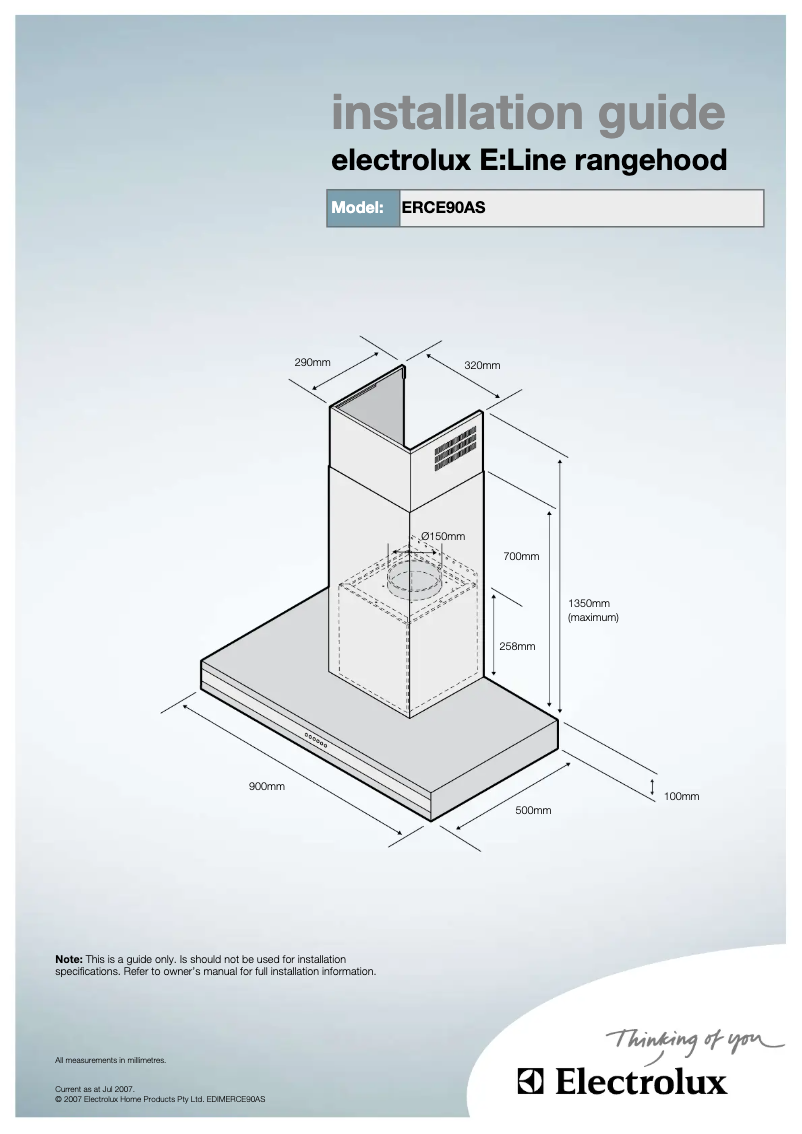 installation guide
electrolux E:Line rangehood

| Model: | ERCE90AS |
|---|---|

290mm
320mm
Ø150mm
700mm
1350mm (maximum)
258mm
900mm
500mm
100mm

**Note:** This is a guide only. Is should not be used for installation specifications. Refer to owner's manual for full installation information.

All measurements in millimetres.

Current as at Jul 2007.
© 2007 Electrolux Home Products Pty Ltd. EDIMERCE90AS

Thinking of you
Electrolux