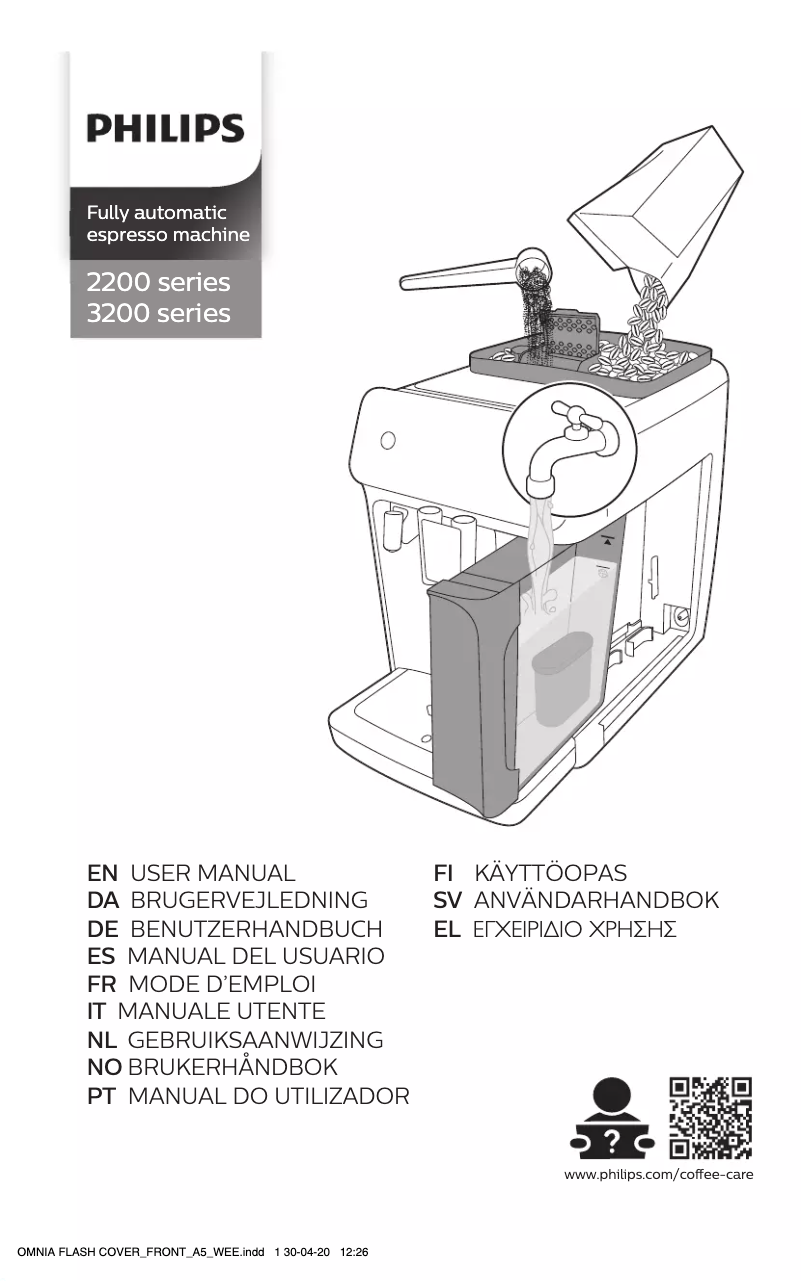 PHILIPS

Fully automatic espresso machine

2200 series
3200 series

EN USER MANUAL
DA BRUGERVEJLEDNING
DE BENUTZERHANDBUCH
ES MANUAL DEL USUARIO
FR MODE D'EMPLOI
IT MANUALE UTENTE
NL GEBRUIKSAANWIJZING
NO BRUKERHÅNDBOK
PT MANUAL DO UTILIZADOR

FI KÄYTTÖOPAS
SV ANVÄNDARHANDBOK
EL ΕΓΧΕΙΡΙΔΙΟ ΧΡΗΣΗΣ

?

www.philips.com/coffee-care

OMNIA FLASH COVER_FRONT_A5_WEE.indd 1 30-04-20 12:26