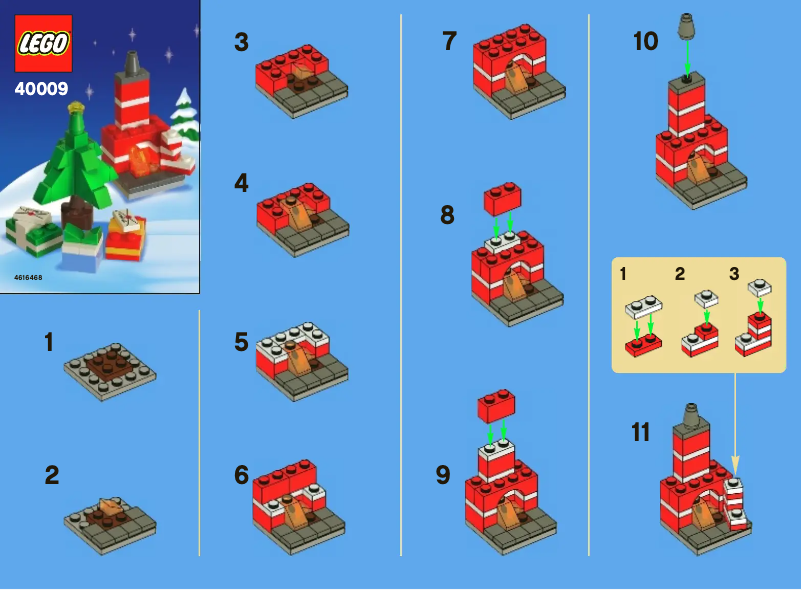 LEGO
40009
4616468

1

2

3

4

5

6

7

8

9

10

1 2 3

11