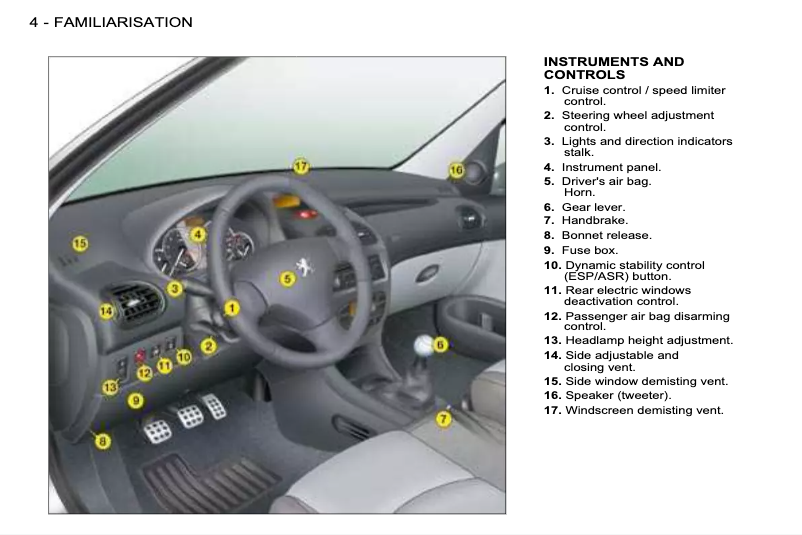 4 - FAMILIARISATION

17
16
15
4
5
3
14
1
2
6
10
11
12
13
9
7
8

INSTRUMENTS AND CONTROLS

1. Cruise control / speed limiter control.
2. Steering wheel adjustment control.
3. Lights and direction indicators stalk.
4. Instrument panel.
5. Driver's air bag. Horn.
6. Gear lever.
7. Handbrake.
8. Bonnet release.
9. Fuse box.
10. Dynamic stability control (ESP/ASR) button.
11. Rear electric windows deactivation control.
12. Passenger air bag disarming control.
13. Headlamp height adjustment.
14. Side adjustable and closing vent.
15. Side window demisting vent.
16. Speaker (tweeter).
17. Windscreen demisting vent.