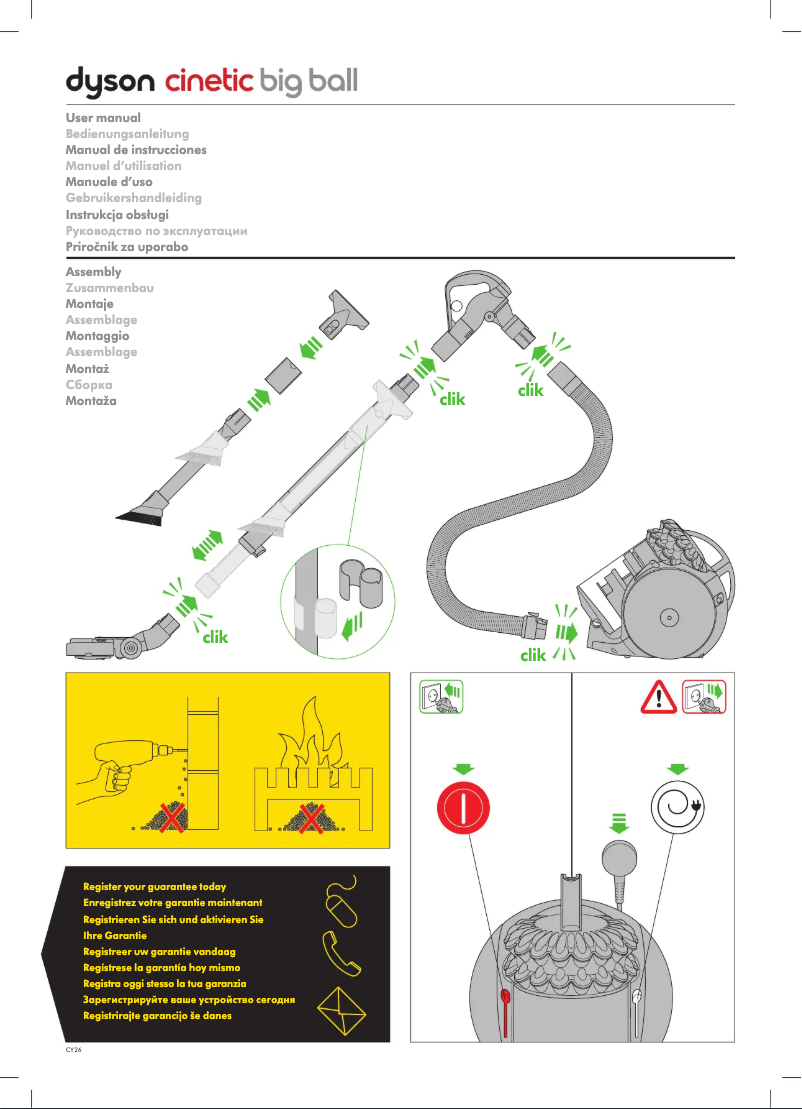 dyson cinetic big ball

User manual
Bedienungsanleitung
Manual de instrucciones
Manuel d'utilisation
Manuale d'uso
Gebruikershandleiding
Instrukcja obsługi
Руководство по эксплуатации
Priročnik za uporabo

Assembly
Zusammenbau
Montaje
Assemblage
Montaggio
Assemblage
Montaż
Сборка
Montaža

clik

clik

clik

clik

Register your guarantee today
Enregistrez votre garantie maintenant
Registrieren Sie sich und aktivieren Sie Ihre Garantie
Registreer uw garantie vandaag
Regístrese la garantía hoy mismo
Registra oggi stesso la tua garanzia
Зарегистрируйте ваше устройство сегодня
Registrirajte garancijo še danes

CY26