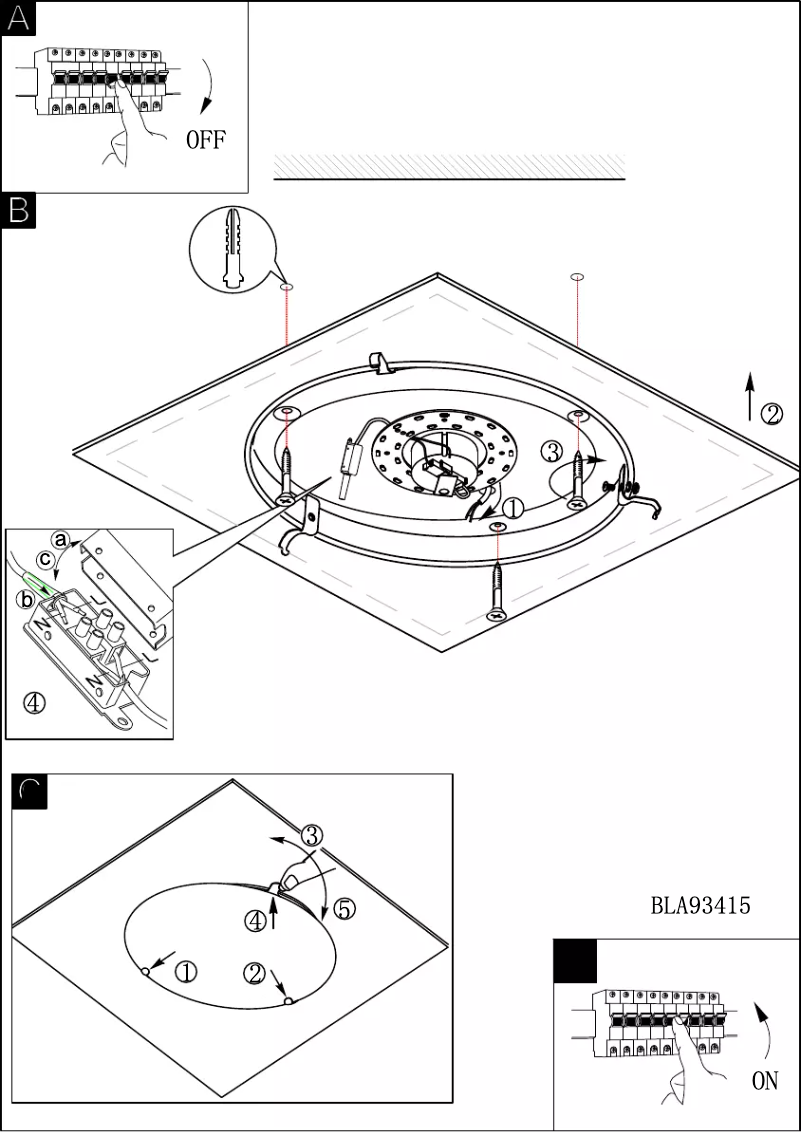 A

OFF

B

②

③

①

a

c

b

N

L

N

L

④

C

③

④

⑤

①

②

BLA93415

ON