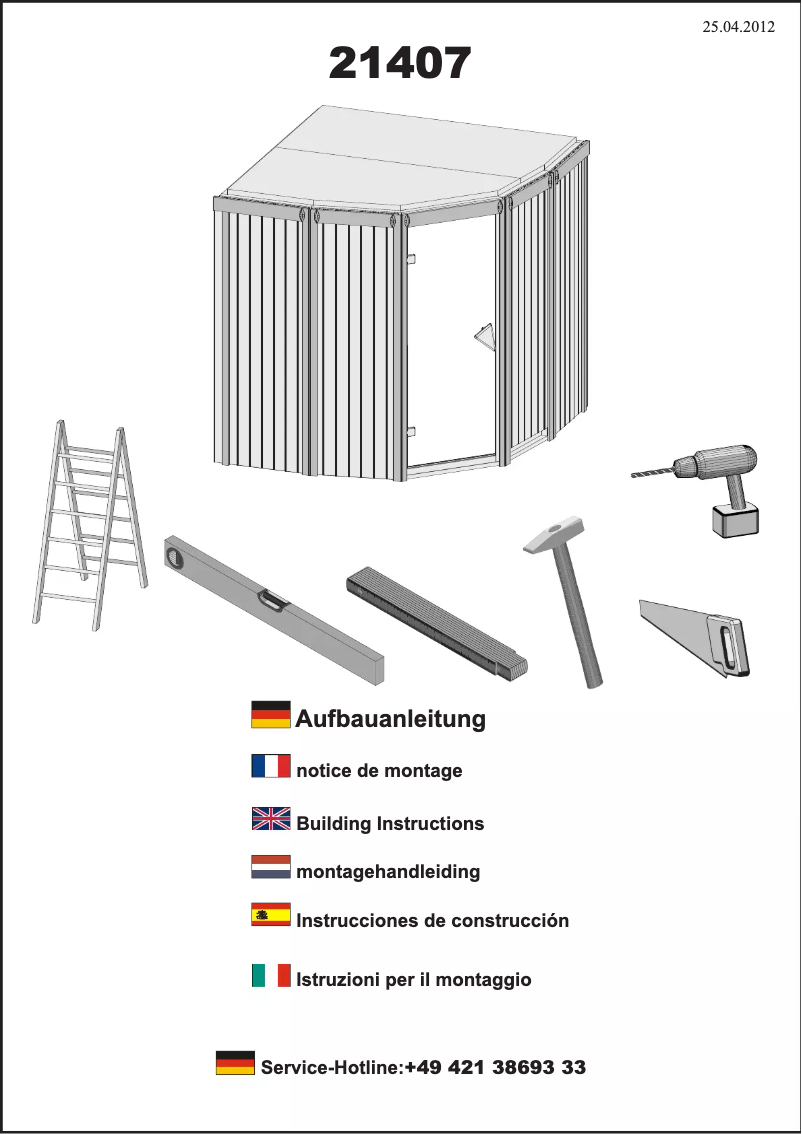 25.04.2012

21407

Aufbauanleitung

notice de montage

Building Instructions

montagehandleiding

Instrucciones de construcción

Istruzioni per il montaggio

Service-Hotline:+49 421 38693 33