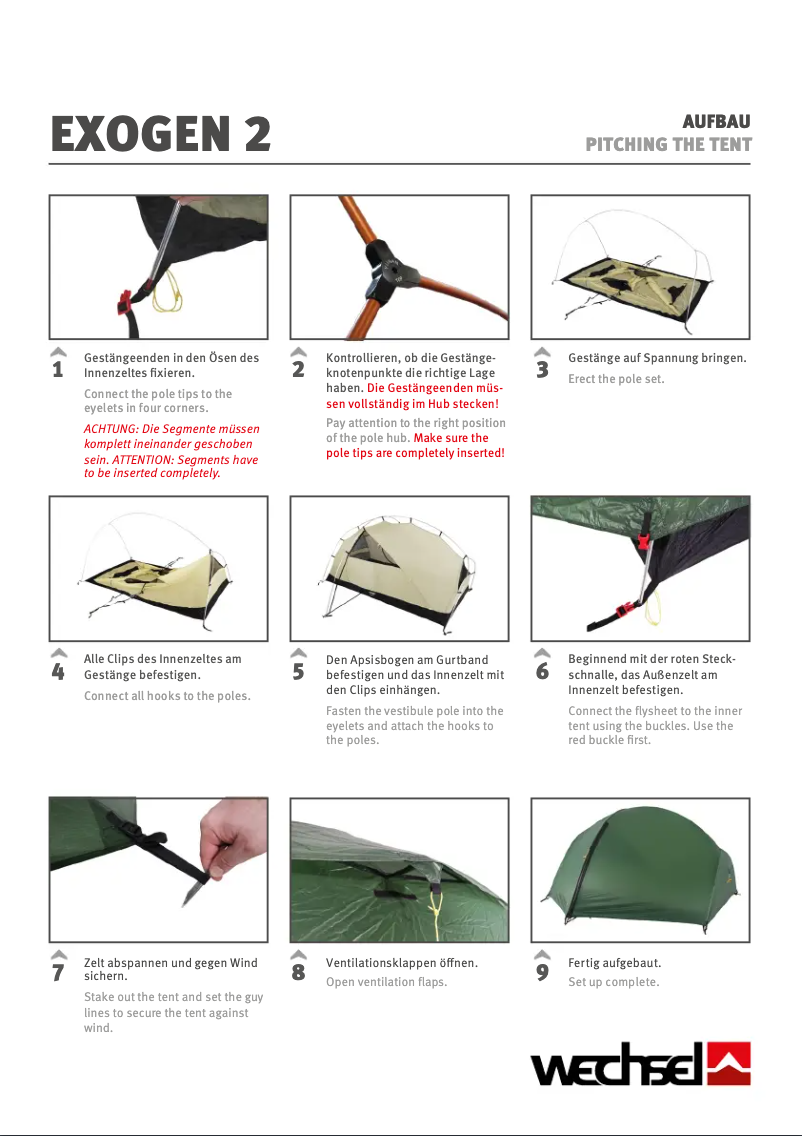 EXOGEN 2

AUFBAU
PITCHING THE TENT

1 Gestängeenden in den Ösen des Innenzeltes fixieren.

Connect the pole tips to the eyelets in four corners.

ACHTUNG: Die Segmente müssen komplett ineinander geschoben sein. ATTENTION: Segments have to be inserted completely.

2 Kontrollieren, ob die Gestängeknotenpunkte die richtige Lage haben. Die Gestängeenden müssen vollständig im Hub stecken!

Pay attention to the right position of the pole hub. Make sure the pole tips are completely inserted!

3 Gestänge auf Spannung bringen.

Erect the pole set.

4 Alle Clips des Innenzeltes am Gestänge befestigen.

Connect all hooks to the poles.

5 Den Apsisbogen am Gurtband befestigen und das Innenzelt mit den Clips einhängen.

Fasten the vestibule pole into the eyelets and attach the hooks to the poles.

6 Beginnend mit der roten Steckschnalle, das Außenzelt am Innenzelt befestigen.

Connect the flysheet to the inner tent using the buckles. Use the red buckle first.

7 Zelt abspannen und gegen Wind sichern.

Stake out the tent and set the guy lines to secure the tent against wind.

8 Ventilationsklappen öffnen.

Open ventilation flaps.

9 Fertig aufgebaut.

Set up complete.

wechsel