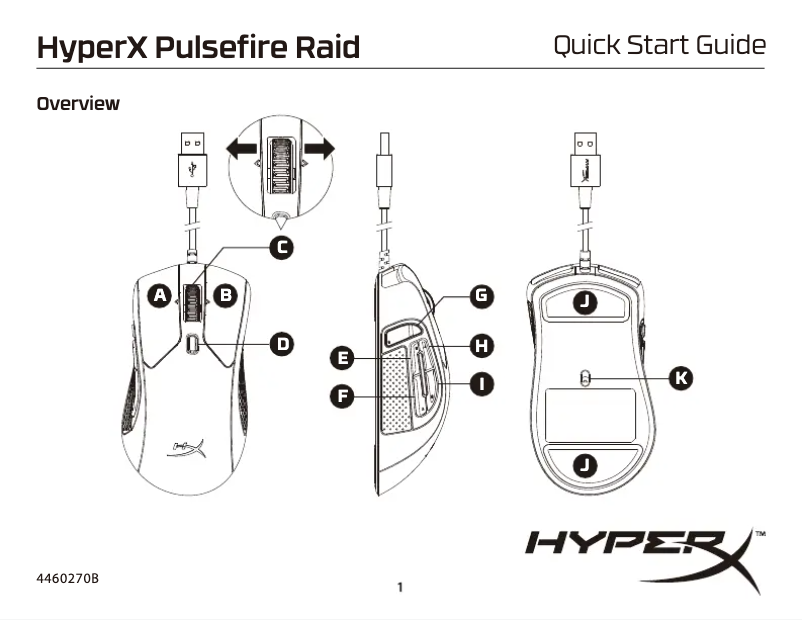 HyperX Pulsefire Raid

Quick Start Guide

Overview

C

A

B

D

G

H

E

I

F

J

K

J

HYPERX™

4460270B

1