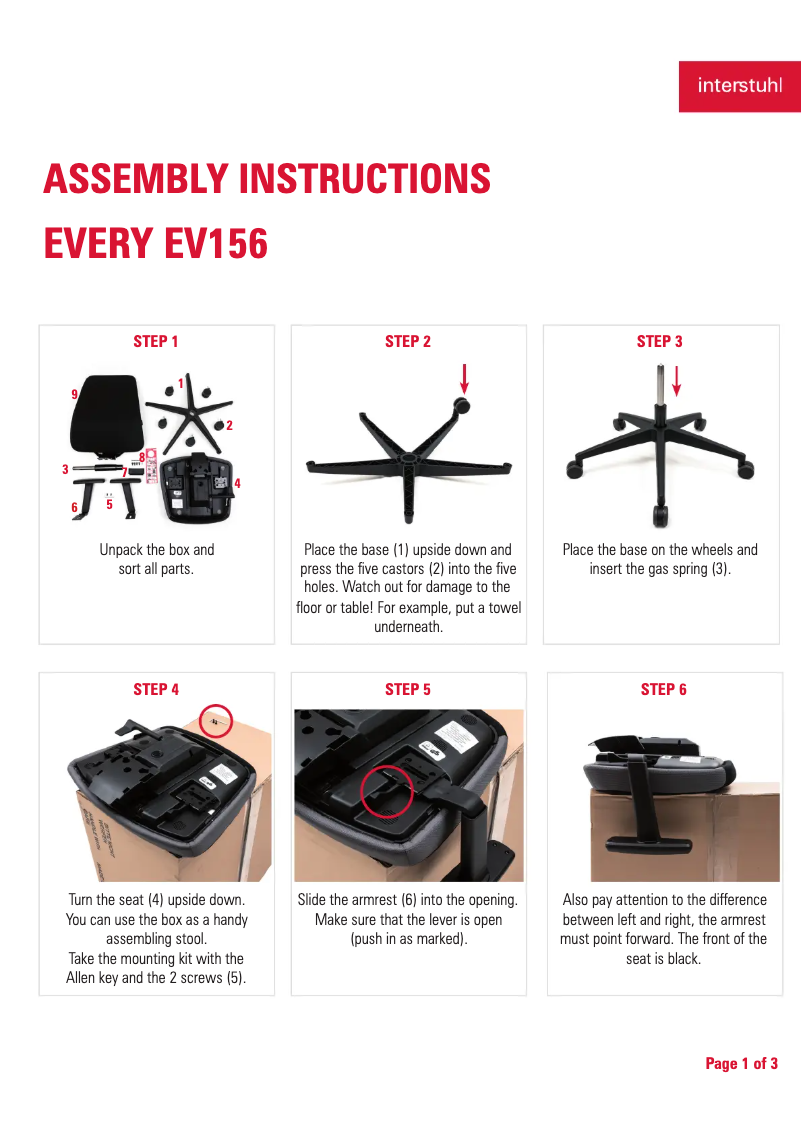 interstuhl

ASSEMBLY INSTRUCTIONS
EVERY EV156

STEP 1

9
1
2
3
7
8
4
6
5

Unpack the box and sort all parts.

STEP 2

Place the base (1) upside down and press the five castors (2) into the five holes. Watch out for damage to the floor or table! For example, put a towel underneath.

STEP 3

Place the base on the wheels and insert the gas spring (3).

STEP 4

Turn the seat (4) upside down. You can use the box as a handy assembling stool.
Take the mounting kit with the Allen key and the 2 screws (5).

STEP 5

Slide the armrest (6) into the opening. Make sure that the lever is open (push in as marked).

STEP 6

Also pay attention to the difference between left and right, the armrest must point forward. The front of the seat is black.

Page 1 of 3