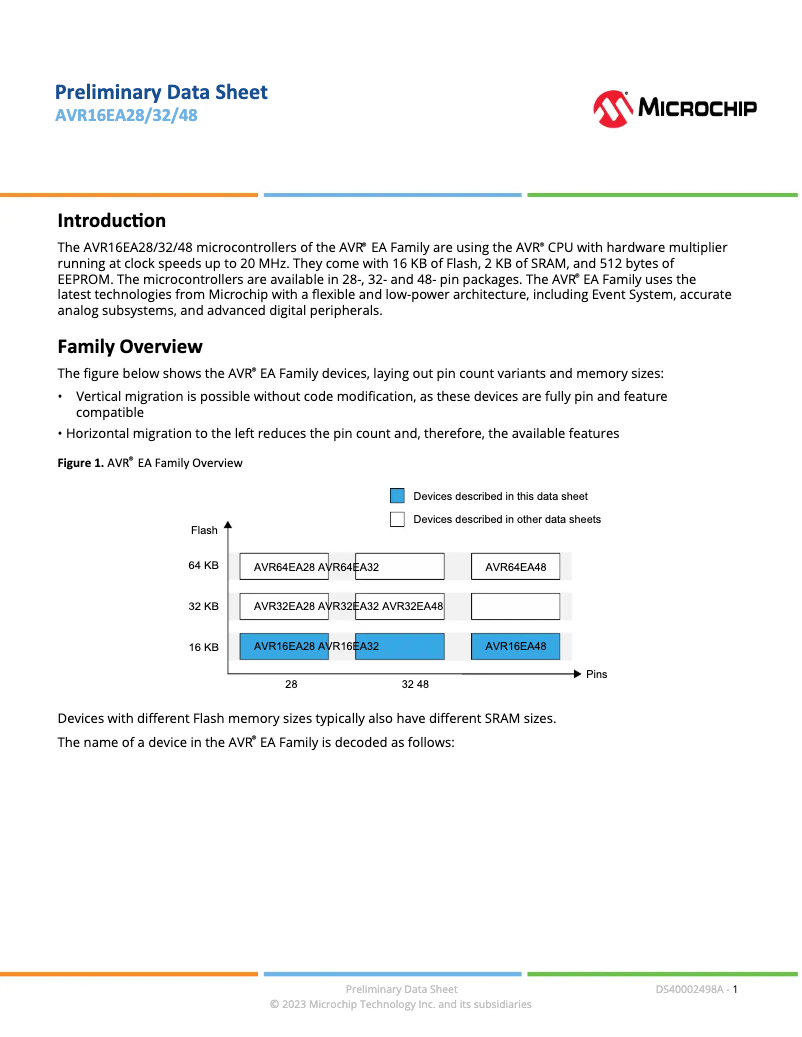 Preliminary Data Sheet
AVR16EA28/32/48

MICROCHIP

Introduction

The AVR16EA28/32/48 microcontrollers of the AVR® EA Family are using the AVR® CPU with hardware multiplier running at clock speeds up to 20 MHz. They come with 16 KB of Flash, 2 KB of SRAM, and 512 bytes of EEPROM. The microcontrollers are available in 28-, 32- and 48- pin packages. The AVR® EA Family uses the latest technologies from Microchip with a flexible and low-power architecture, including Event System, accurate analog subsystems, and advanced digital peripherals.

Family Overview

The figure below shows the AVR® EA Family devices, laying out pin count variants and memory sizes:

• Vertical migration is possible without code modification, as these devices are fully pin and feature compatible

• Horizontal migration to the left reduces the pin count and, therefore, the available features

Figure 1. AVR® EA Family Overview

Devices described in this data sheet
Devices described in other data sheets

Flash

64 KB AVR64EA28 AVR64EA32 AVR64EA48

32 KB AVR32EA28 AVR32EA32 AVR32EA48

16 KB AVR16EA28 AVR16EA32 AVR16EA48

28 32 48 Pins

Devices with different Flash memory sizes typically also have different SRAM sizes.

The name of a device in the AVR® EA Family is decoded as follows:

Preliminary Data Sheet
© 2023 Microchip Technology Inc. and its subsidiaries

DS40002498A - 1