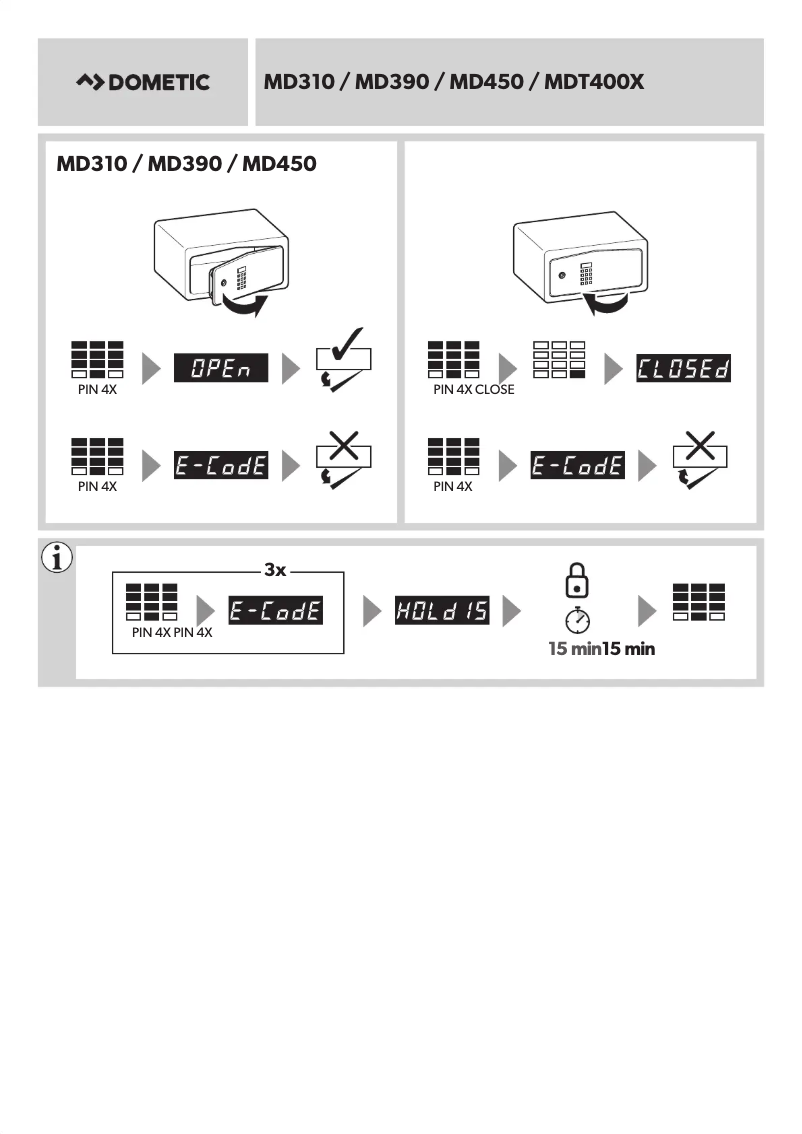 DOMETIC

MD310 / MD390 / MD450 / MDT400X

MD310 / MD390 / MD450

PIN 4X

OPEn

PIN 4X

E-CodE

PIN 4X CLOSE

CLOSEd

PIN 4X

E-CodE

3x

PIN 4X PIN 4X

E-CodE

HOLd 15

15 min15 min