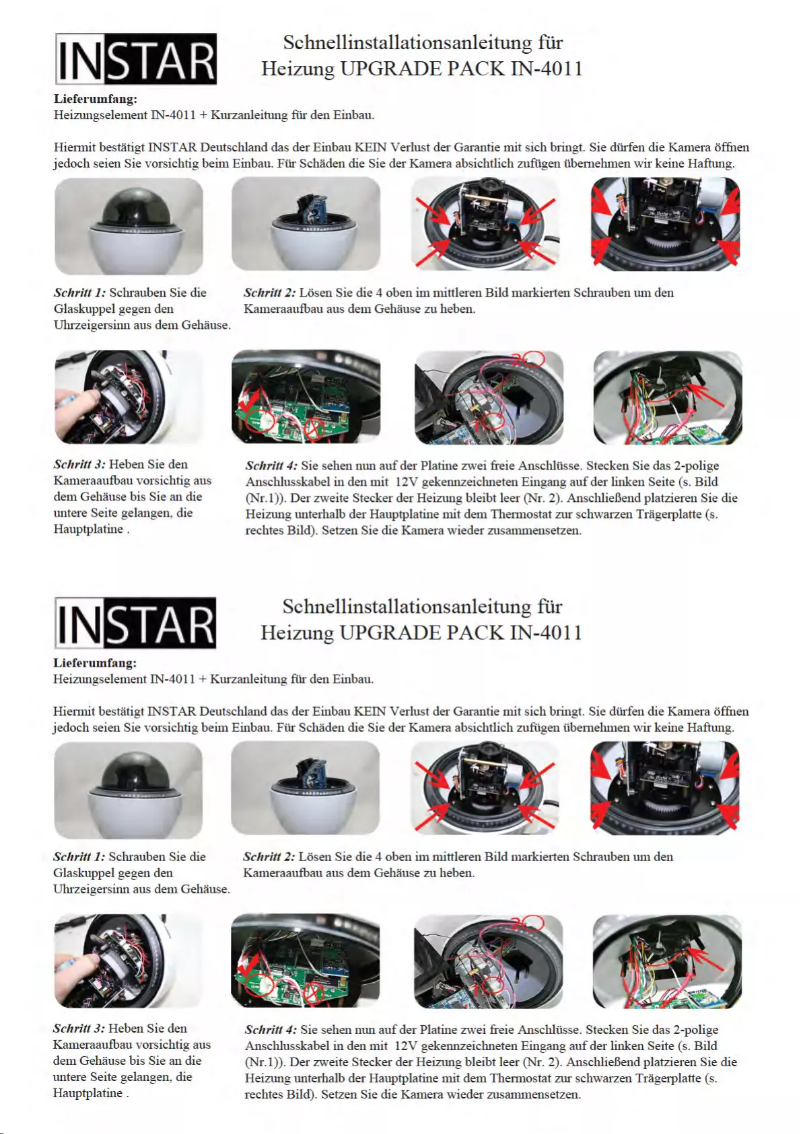 INSTAR

Schnellinstallationsanleitung für Heizung UPGRADE PACK IN-4011

Lieferumfang:
Heizungselement IN-4011 + Kurzanleitung für den Einbau.

Hiermit bestätigt INSTAR Deutschland das der Einbau KEIN Verlust der Garantie mit sich bringt. Sie dürfen die Kamera öffnen jedoch seien Sie vorsichtig beim Einbau. Für Schäden die Sie der Kamera absichtlich zufügen übernehmen wir keine Haftung.

Schritt 1: Schrauben Sie die Glaskuppel gegen den Uhrzeigersinn aus dem Gehäuse.

Schritt 2: Lösen Sie die 4 oben im mittleren Bild markierten Schrauben um den Kameraaufbau aus dem Gehäuse zu heben.

Schritt 3: Heben Sie den Kameraaufbau vorsichtig aus dem Gehäuse bis Sie an die untere Seite gelangen, die Hauptplatine .

Schritt 4: Sie sehen nun auf der Platine zwei freie Anschlüsse. Stecken Sie das 2-polige Anschlusskabel in den mit 12V gekennzeichneten Eingang auf der linken Seite (s. Bild (Nr.1)). Der zweite Stecker der Heizung bleibt leer (Nr. 2). Anschließend platzieren Sie die Heizung unterhalb der Hauptplatine mit dem Thermostat zur schwarzen Trägerplatte (s. rechtes Bild). Setzen Sie die Kamera wieder zusammensetzen.

INSTAR

Schnellinstallationsanleitung für Heizung UPGRADE PACK IN-4011

Lieferumfang:
Heizungselement IN-4011 + Kurzanleitung für den Einbau.

Hiermit bestätigt INSTAR Deutschland das der Einbau KEIN Verlust der Garantie mit sich bringt. Sie dürfen die Kamera öffnen jedoch seien Sie vorsichtig beim Einbau. Für Schäden die Sie der Kamera absichtlich zufügen übernehmen wir keine Haftung.

Schritt 1: Schrauben Sie die Glaskuppel gegen den Uhrzeigersinn aus dem Gehäuse.

Schritt 2: Lösen Sie die 4 oben im mittleren Bild markierten Schrauben um den Kameraaufbau aus dem Gehäuse zu heben.

Schritt 3: Heben Sie den Kameraaufbau vorsichtig aus dem Gehäuse bis Sie an die untere Seite gelangen, die Hauptplatine .

Schritt 4: Sie sehen nun auf der Platine zwei freie Anschlüsse. Stecken Sie das 2-polige Anschlusskabel in den mit 12V gekennzeichneten Eingang auf der linken Seite (s. Bild (Nr.1)). Der zweite Stecker der Heizung bleibt leer (Nr. 2). Anschließend platzieren Sie die Heizung unterhalb der Hauptplatine mit dem Thermostat zur schwarzen Trägerplatte (s. rechtes Bild). Setzen Sie die Kamera wieder zusammensetzen.