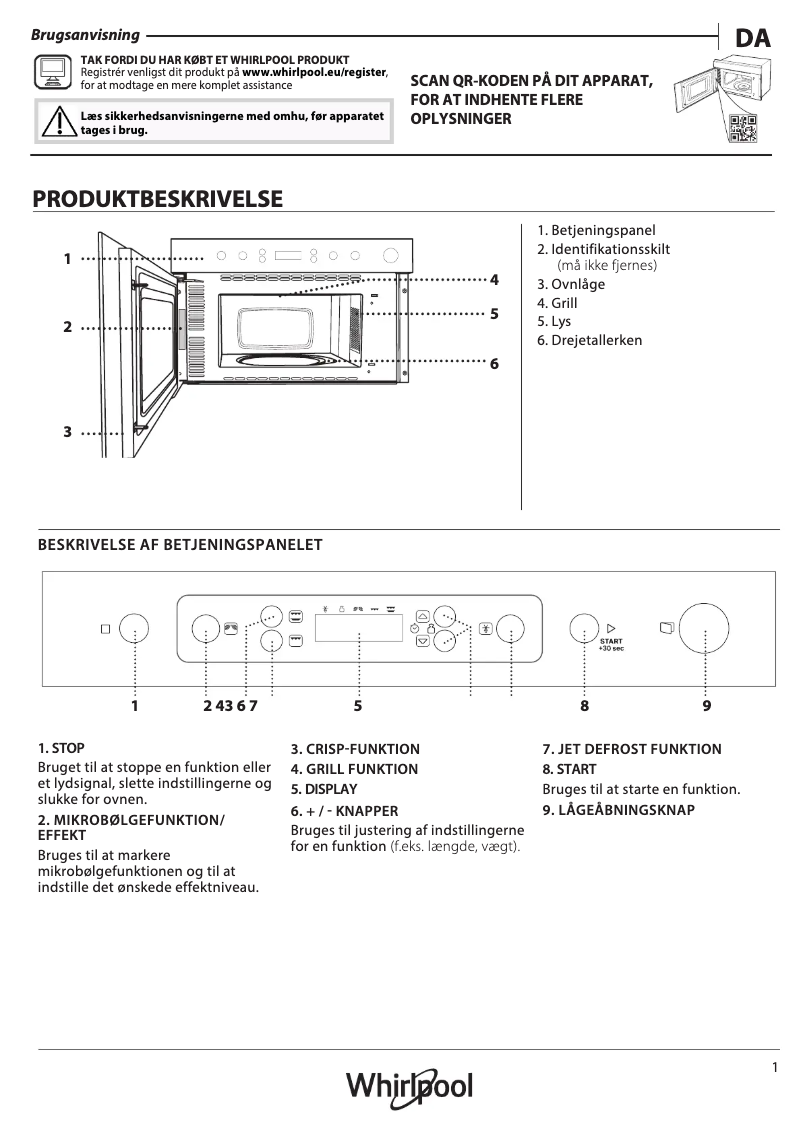 Brugsanvisning

DA

TAK FORDI DU HAR KØBT ET WHIRLPOOL PRODUKT
Registrér venligst dit produkt på www.whirlpool.eu/register, for at modtage en mere komplet assistance

Læs sikkerhedsanvisningerne med omhu, før apparatet tages i brug.

SCAN QR-KODEN PÅ DIT APPARAT, FOR AT INDHENTE FLERE OPLYSNINGER

PRODUKTBESKRIVELSE

1
2
3
4
5
6

1. Betjeningspanel
2. Identifikationsskilt (må ikke fjernes)
3. Ovnlåge
4. Grill
5. Lys
6. Drejetallerken

BESKRIVELSE AF BETJENINGSPANELET

START
+30 sec

1 2 4 3 6 7 5 8 9

1. STOP
Bruget til at stoppe en funktion eller et lydsignal, slette indstillingerne og slukke for ovnen.

2. MIKROBØLGEFUNKTION/ EFFEKT
Bruges til at markere mikrobølgefunktionen og til at indstille det ønskede effektniveau.

3. CRISP-FUNKTION
4. GRILL FUNKTION
5. DISPLAY
6. + / - KNAPPER
Bruges til justering af indstillingerne for en funktion (f.eks. længde, vægt).

7. JET DEFROST FUNKTION
8. START
Bruges til at starte en funktion.
9. LÅGEÅBNINGSKNAP

1

Whirlpool