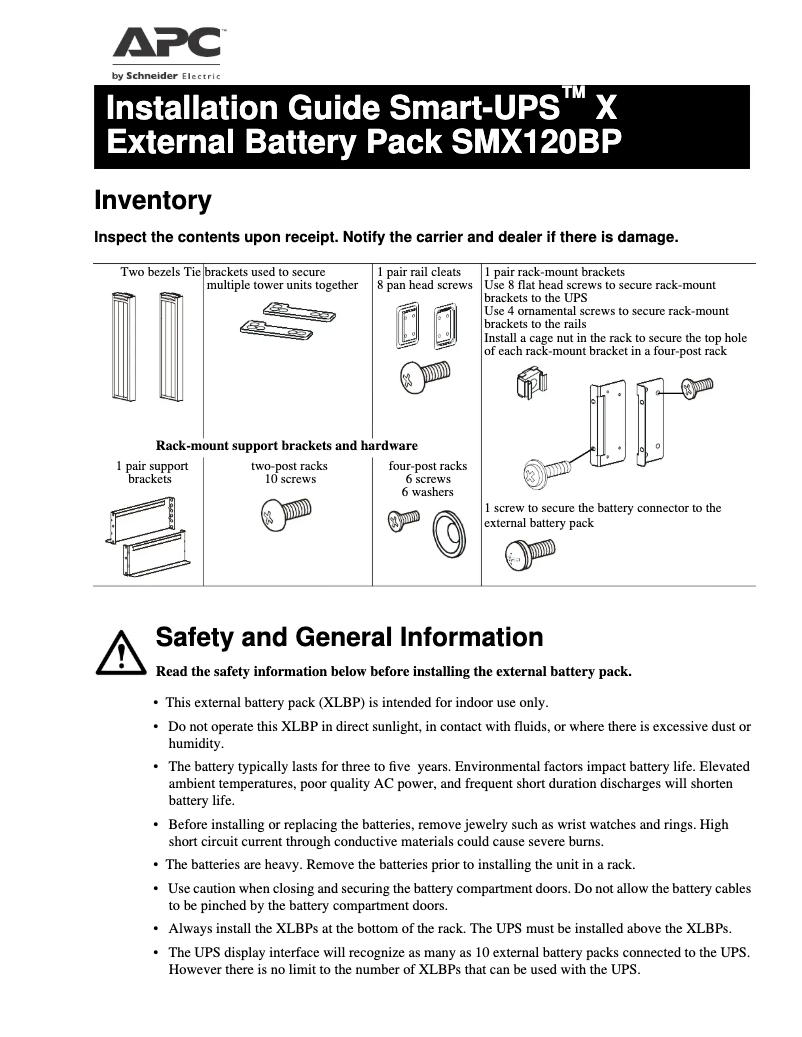 APC
by Schneider Electric

Installation Guide Smart-UPS™ X External Battery Pack SMX120BP

Inventory

Inspect the contents upon receipt. Notify the carrier and dealer if there is damage.

| Two bezels | Tie brackets used to secure multiple tower units together | 1 pair rail cleats 8 pan head screws | 1 pair rack-mount brackets Use 8 flat head screws to secure rack-mount brackets to the UPS Use 4 ornamental screws to secure rack-mount brackets to the rails Install a cage nut in the rack to secure the top hole of each rack-mount bracket in a four-post rack |
|---|---|---|---|
| Rack-mount support brackets and hardware | | | |
| 1 pair support brackets | two-post racks 10 screws | four-post racks 6 screws 6 washers | 1 screw to secure the battery connector to the external battery pack |

Safety and General Information

Read the safety information below before installing the external battery pack.

• This external battery pack (XLBP) is intended for indoor use only.
• Do not operate this XLBP in direct sunlight, in contact with fluids, or where there is excessive dust or humidity.
• The battery typically lasts for three to five years. Environmental factors impact battery life. Elevated ambient temperatures, poor quality AC power, and frequent short duration discharges will shorten battery life.
• Before installing or replacing the batteries, remove jewelry such as wrist watches and rings. High short circuit current through conductive materials could cause severe burns.
• The batteries are heavy. Remove the batteries prior to installing the unit in a rack.
• Use caution when closing and securing the battery compartment doors. Do not allow the battery cables to be pinched by the battery compartment doors.
• Always install the XLBPs at the bottom of the rack. The UPS must be installed above the XLBPs.
• The UPS display interface will recognize as many as 10 external battery packs connected to the UPS. However there is no limit to the number of XLBPs that can be used with the UPS.