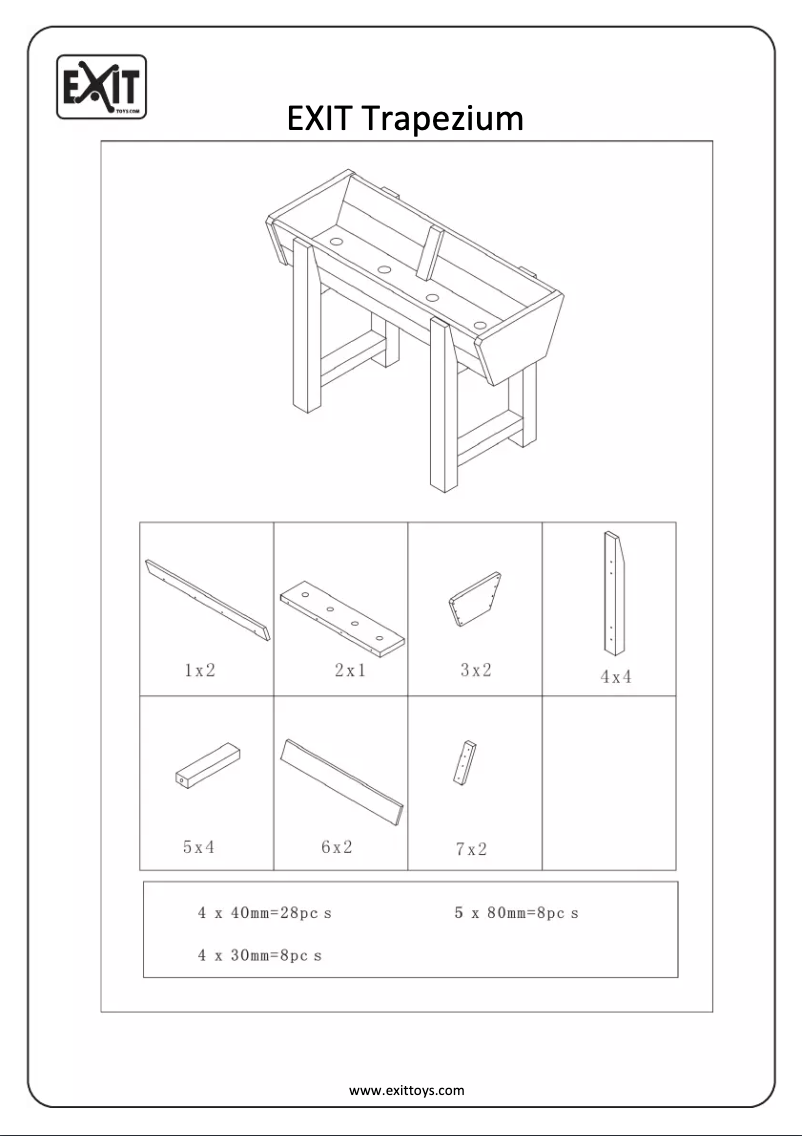 EXIT
TOYS.COM

EXIT Trapezium

| 1x2 | 2x1 | 3x2 | 4x4 |
|---|---|---|---|
| 5x4 | 6x2 | 7x2 | |

4 x 40mm=28pc s

5 x 80mm=8pc s

4 x 30mm=8pc s

www.exittoys.com