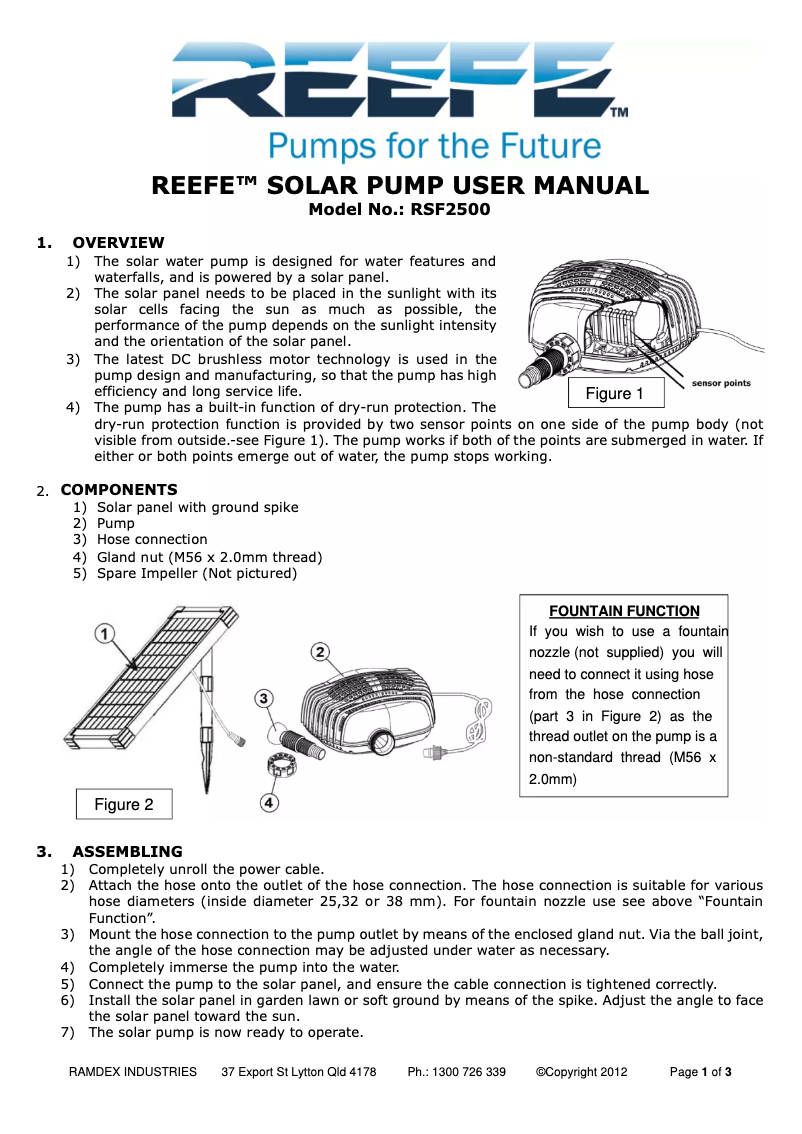 REEFE™

Pumps for the Future

REEFE™ SOLAR PUMP USER MANUAL

Model No.: RSF2500

1. OVERVIEW

1) The solar water pump is designed for water features and waterfalls, and is powered by a solar panel.
2) The solar panel needs to be placed in the sunlight with its solar cells facing the sun as much as possible, the performance of the pump depends on the sunlight intensity and the orientation of the solar panel.
3) The latest DC brushless motor technology is used in the pump design and manufacturing, so that the pump has high efficiency and long service life.
4) The pump has a built-in function of dry-run protection. The dry-run protection function is provided by two sensor points on one side of the pump body (not visible from outside.-see Figure 1). The pump works if both of the points are submerged in water. If either or both points emerge out of water, the pump stops working.

sensor points

Figure 1

2. COMPONENTS

1) Solar panel with ground spike
2) Pump
3) Hose connection
4) Gland nut (M56 x 2.0mm thread)
5) Spare Impeller (Not pictured)

1

2

3

4

Figure 2

FOUNTAIN FUNCTION

If you wish to use a fountain nozzle (not supplied) you will need to connect it using hose from the hose connection (part 3 in Figure 2) as the thread outlet on the pump is a non-standard thread (M56 x 2.0mm)

3. ASSEMBLING

1) Completely unroll the power cable.
2) Attach the hose onto the outlet of the hose connection. The hose connection is suitable for various hose diameters (inside diameter 25,32 or 38 mm). For fountain nozzle use see above “Fountain Function”.
3) Mount the hose connection to the pump outlet by means of the enclosed gland nut. Via the ball joint, the angle of the hose connection may be adjusted under water as necessary.
4) Completely immerse the pump into the water.
5) Connect the pump to the solar panel, and ensure the cable connection is tightened correctly.
6) Install the solar panel in garden lawn or soft ground by means of the spike. Adjust the angle to face the solar panel toward the sun.
7) The solar pump is now ready to operate.

RAMDEX INDUSTRIES 37 Export St Lytton Qld 4178 Ph.: 1300 726 339 ©Copyright 2012 Page 1 of 3