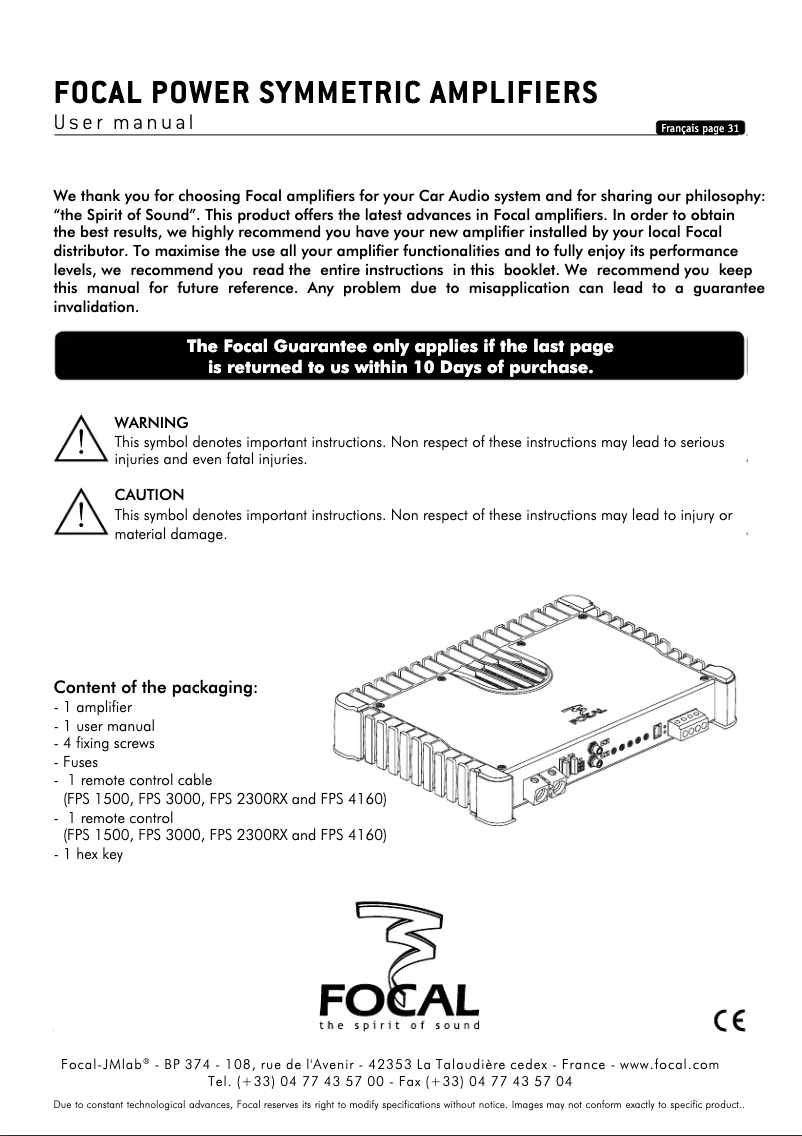 FOCAL POWER SYMMETRIC AMPLIFIERS
User manual

Français page 31

We thank you for choosing Focal amplifiers for your Car Audio system and for sharing our philosophy: "the Spirit of Sound". This product offers the latest advances in Focal amplifiers. In order to obtain the best results, we highly recommend you have your new amplifier installed by your local Focal distributor. To maximise the use all your amplifier functionalities and to fully enjoy its performance levels, we recommend you read the entire instructions in this booklet. We recommend you keep this manual for future reference. Any problem due to misapplication can lead to a guarantee invalidation.

The Focal Guarantee only applies if the last page is returned to us within 10 Days of purchase.

WARNING
This symbol denotes important instructions. Non respect of these instructions may lead to serious injuries and even fatal injuries.

CAUTION
This symbol denotes important instructions. Non respect of these instructions may lead to injury or material damage.

Content of the packaging:
- 1 amplifier
- 1 user manual
- 4 fixing screws
- Fuses
- 1 remote control cable
(FPS 1500, FPS 3000, FPS 2300RX and FPS 4160)
- 1 remote control
(FPS 1500, FPS 3000, FPS 2300RX and FPS 4160)
- 1 hex key

FOCAL
the spirit of sound

CE

Focal-JMlab® - BP 374 - 108, rue de l'Avenir - 42353 La Talaudière cedex - France - www.focal.com
Tel. (+33) 04 77 43 57 00 - Fax (+33) 04 77 43 57 04

Due to constant technological advances, Focal reserves its right to modify specifications without notice. Images may not conform exactly to specific product..