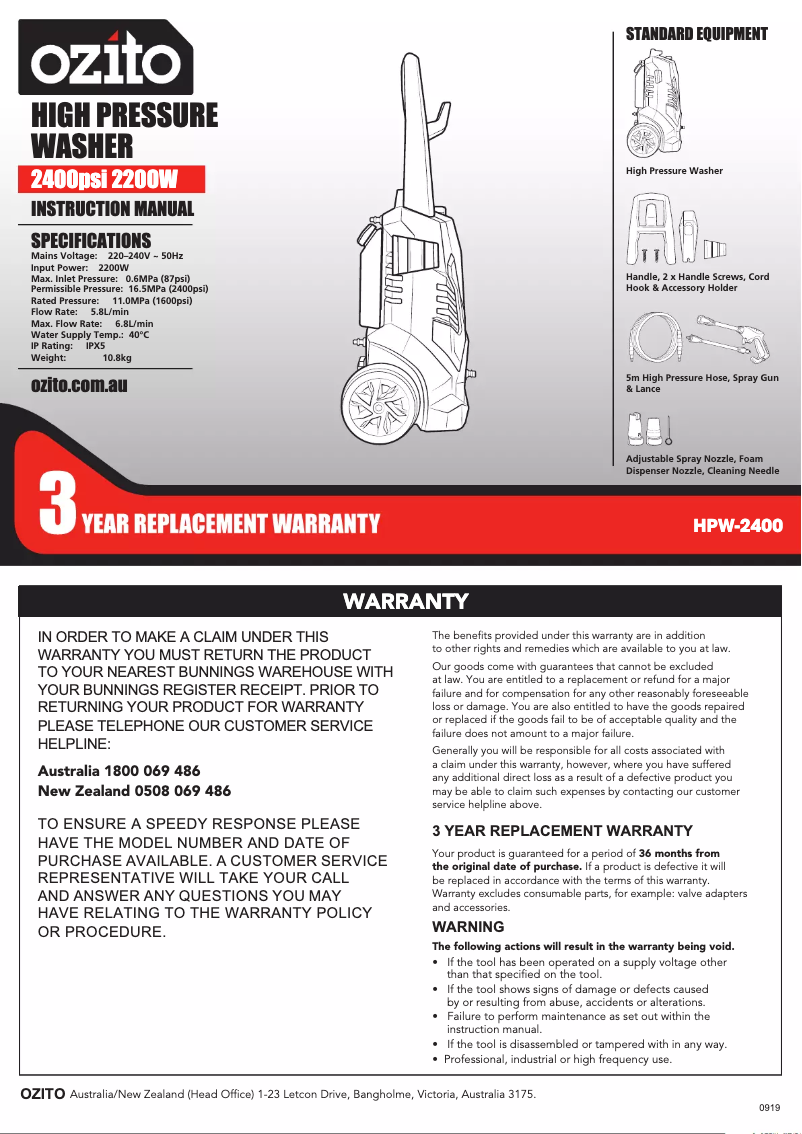 ozito

HIGH PRESSURE WASHER

2400psi 2200W

INSTRUCTION MANUAL

SPECIFICATIONS

Mains Voltage: 220–240V ~ 50Hz
Input Power: 2200W
Max. Inlet Pressure: 0.6MPa (87psi)
Permissible Pressure: 16.5MPa (2400psi)
Rated Pressure: 11.0MPa (1600psi)
Flow Rate: 5.8L/min
Max. Flow Rate: 6.8L/min
Water Supply Temp.: 40°C
IP Rating: IPX5
Weight: 10.8kg

ozito.com.au

STANDARD EQUIPMENT

High Pressure Washer

Handle, 2 x Handle Screws, Cord Hook & Accessory Holder

5m High Pressure Hose, Spray Gun & Lance

Adjustable Spray Nozzle, Foam Dispenser Nozzle, Cleaning Needle

3 YEAR REPLACEMENT WARRANTY

HPW-2400

WARRANTY

IN ORDER TO MAKE A CLAIM UNDER THIS WARRANTY YOU MUST RETURN THE PRODUCT TO YOUR NEAREST BUNNINGS WAREHOUSE WITH YOUR BUNNINGS REGISTER RECEIPT. PRIOR TO RETURNING YOUR PRODUCT FOR WARRANTY PLEASE TELEPHONE OUR CUSTOMER SERVICE HELPLINE:

Australia 1800 069 486
New Zealand 0508 069 486

TO ENSURE A SPEEDY RESPONSE PLEASE HAVE THE MODEL NUMBER AND DATE OF PURCHASE AVAILABLE. A CUSTOMER SERVICE REPRESENTATIVE WILL TAKE YOUR CALL AND ANSWER ANY QUESTIONS YOU MAY HAVE RELATING TO THE WARRANTY POLICY OR PROCEDURE.

The benefits provided under this warranty are in addition to other rights and remedies which are available to you at law.

Our goods come with guarantees that cannot be excluded at law. You are entitled to a replacement or refund for a major failure and for compensation for any other reasonably foreseeable loss or damage. You are also entitled to have the goods repaired or replaced if the goods fail to be of acceptable quality and the failure does not amount to a major failure.

Generally you will be responsible for all costs associated with a claim under this warranty, however, where you have suffered any additional direct loss as a result of a defective product you may be able to claim such expenses by contacting our customer service helpline above.

3 YEAR REPLACEMENT WARRANTY

Your product is guaranteed for a period of 36 months from the original date of purchase. If a product is defective it will be replaced in accordance with the terms of this warranty. Warranty excludes consumable parts, for example: valve adapters and accessories.

WARNING

The following actions will result in the warranty being void.

• If the tool has been operated on a supply voltage other than that specified on the tool.
• If the tool shows signs of damage or defects caused by or resulting from abuse, accidents or alterations.
• Failure to perform maintenance as set out within the instruction manual.
• If the tool is disassembled or tampered with in any way.
• Professional, industrial or high frequency use.

OZITO Australia/New Zealand (Head Office) 1-23 Letcon Drive, Bangholme, Victoria, Australia 3175.

0919