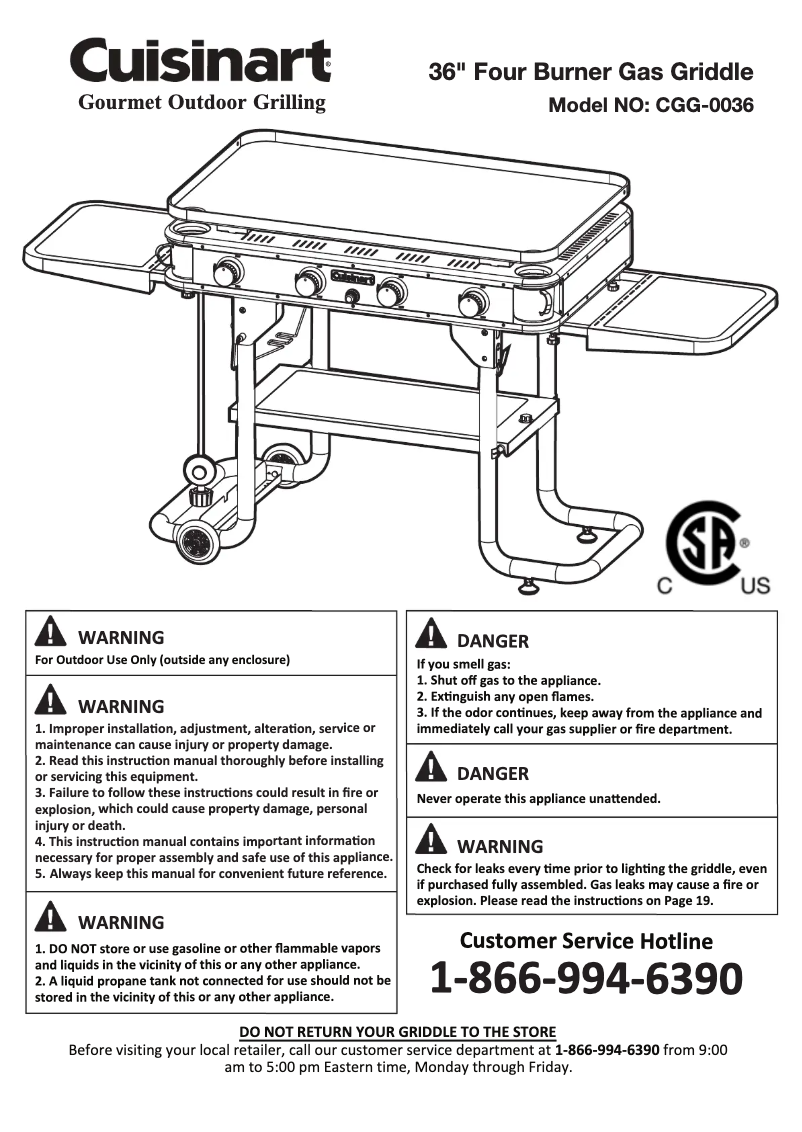 Cuisinart®
Gourmet Outdoor Grilling

36" Four Burner Gas Griddle
Model NO: CGG-0036

Cuisinart

C SA® US

WARNING
For Outdoor Use Only (outside any enclosure)

WARNING
1. Improper installation, adjustment, alteration, service or maintenance can cause injury or property damage.
2. Read this instruction manual thoroughly before installing or servicing this equipment.
3. Failure to follow these instructions could result in fire or explosion, which could cause property damage, personal injury or death.
4. This instruction manual contains important information necessary for proper assembly and safe use of this appliance.
5. Always keep this manual for convenient future reference.

WARNING
1. DO NOT store or use gasoline or other flammable vapors and liquids in the vicinity of this or any other appliance.
2. A liquid propane tank not connected for use should not be stored in the vicinity of this or any other appliance.

DANGER
If you smell gas:
1. Shut off gas to the appliance.
2. Extinguish any open flames.
3. If the odor continues, keep away from the appliance and immediately call your gas supplier or fire department.

DANGER
Never operate this appliance unattended.

WARNING
Check for leaks every time prior to lighting the griddle, even if purchased fully assembled. Gas leaks may cause a fire or explosion. Please read the instructions on Page 19.

Customer Service Hotline
1-866-994-6390

DO NOT RETURN YOUR GRIDDLE TO THE STORE
Before visiting your local retailer, call our customer service department at 1-866-994-6390 from 9:00 am to 5:00 pm Eastern time, Monday through Friday.