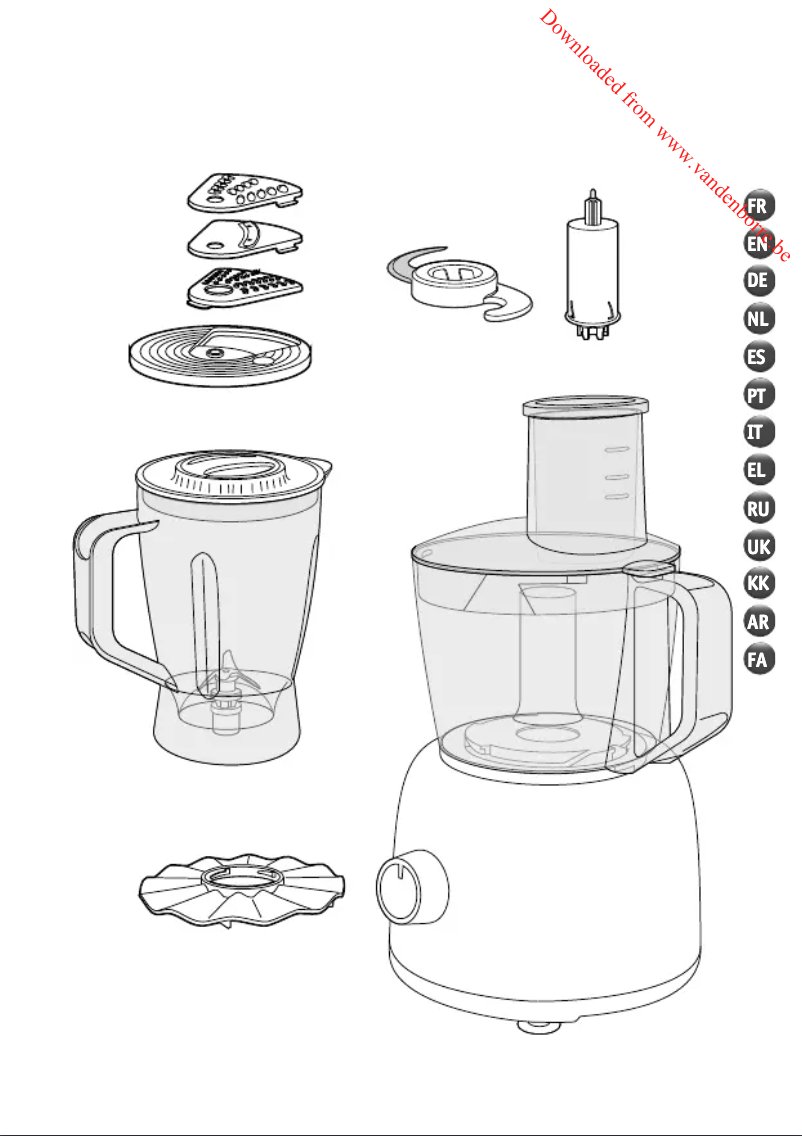 Downloaded from www.vandenborre.be

FR
EN
DE
NL
ES
PT
IT
EL
RU
UK
KK
AR
FA