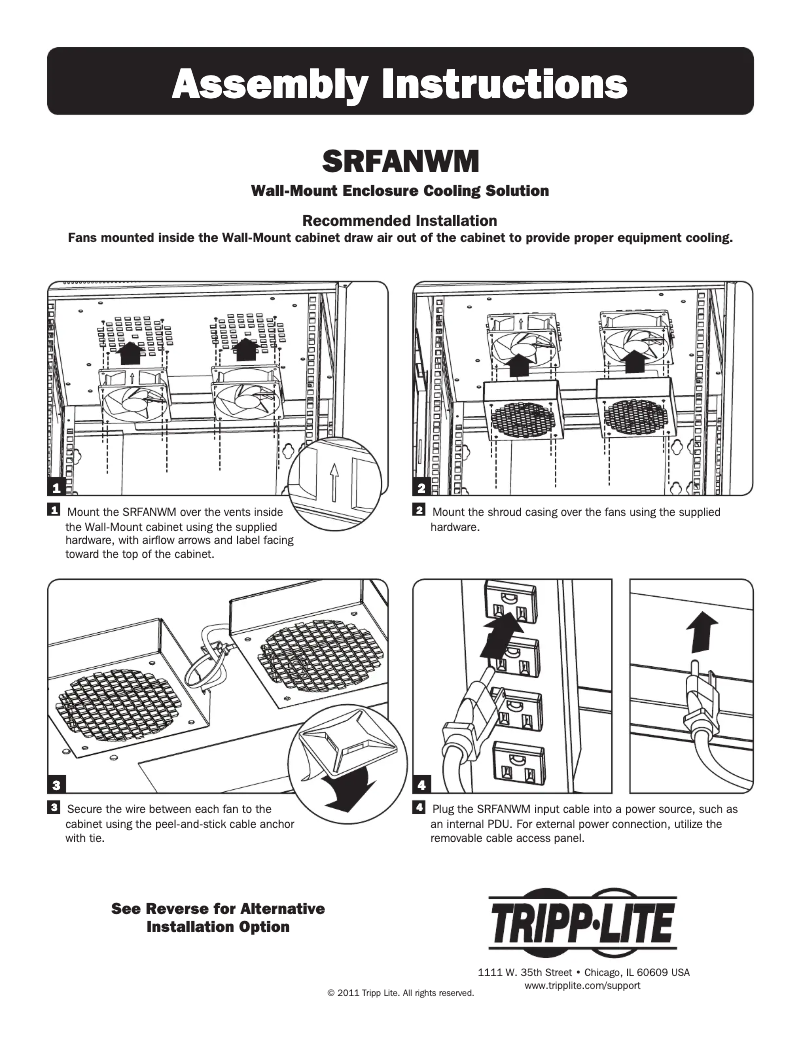 Assembly Instructions

SRFANWM

Wall-Mount Enclosure Cooling Solution

Recommended Installation

Fans mounted inside the Wall-Mount cabinet draw air out of the cabinet to provide proper equipment cooling.

1

1 Mount the SRFANWM over the vents inside the Wall-Mount cabinet using the supplied hardware, with airflow arrows and label facing toward the top of the cabinet.

2

2 Mount the shroud casing over the fans using the supplied hardware.

3

3 Secure the wire between each fan to the cabinet using the peel-and-stick cable anchor with tie.

4

4 Plug the SRFANWM input cable into a power source, such as an internal PDU. For external power connection, utilize the removable cable access panel.

See Reverse for Alternative Installation Option

TRIPP·LITE

1111 W. 35th Street • Chicago, IL 60609 USA
www.tripplite.com/support

© 2011 Tripp Lite. All rights reserved.