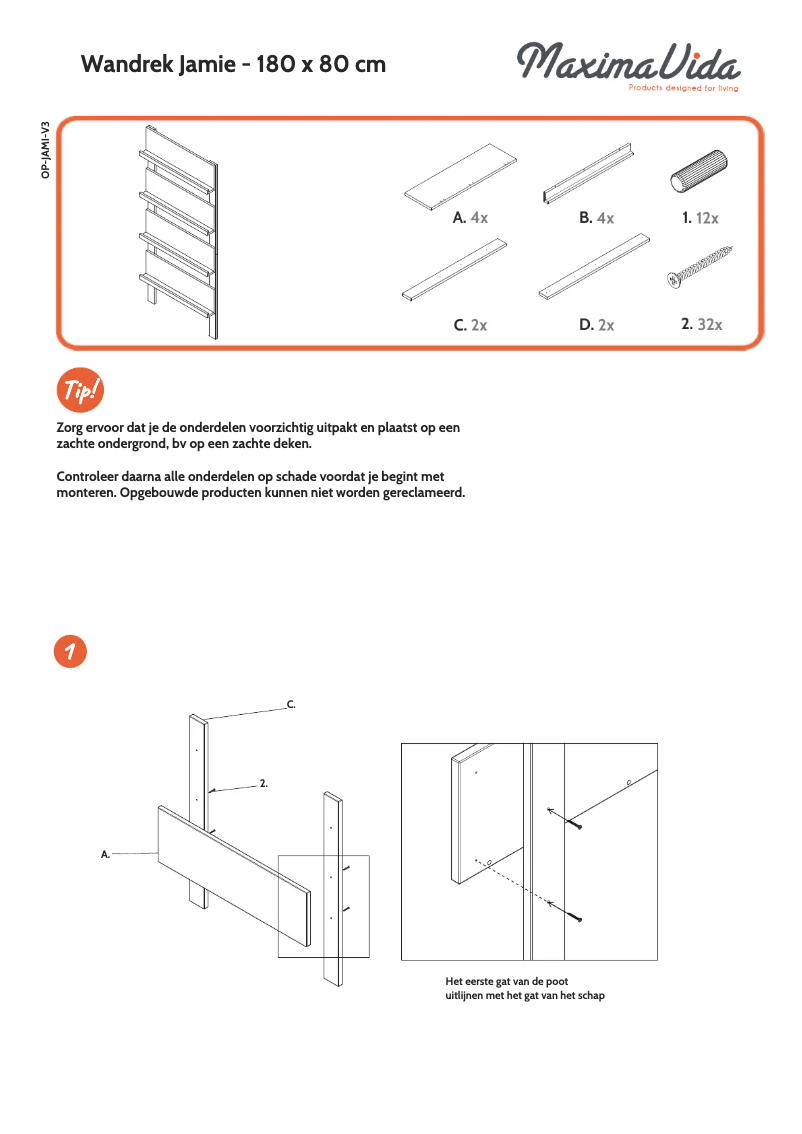 Wandrek Jamie - 180 x 80 cm

MaximaVida
Products designed for living

OP-JAMI-V3

A. 4x
B. 4x
1. 12x
C. 2x
D. 2x
2. 32x

Tip!

Zorg ervoor dat je de onderdelen voorzichtig uitpakt en plaatst op een zachte ondergrond, bv op een zachte deken.

Controleer daarna alle onderdelen op schade voordat je begint met monteren. Opgebouwde producten kunnen niet worden gereclameerd.

1

C.
2.
A.

Het eerste gat van de poot uitlijnen met het gat van het schap